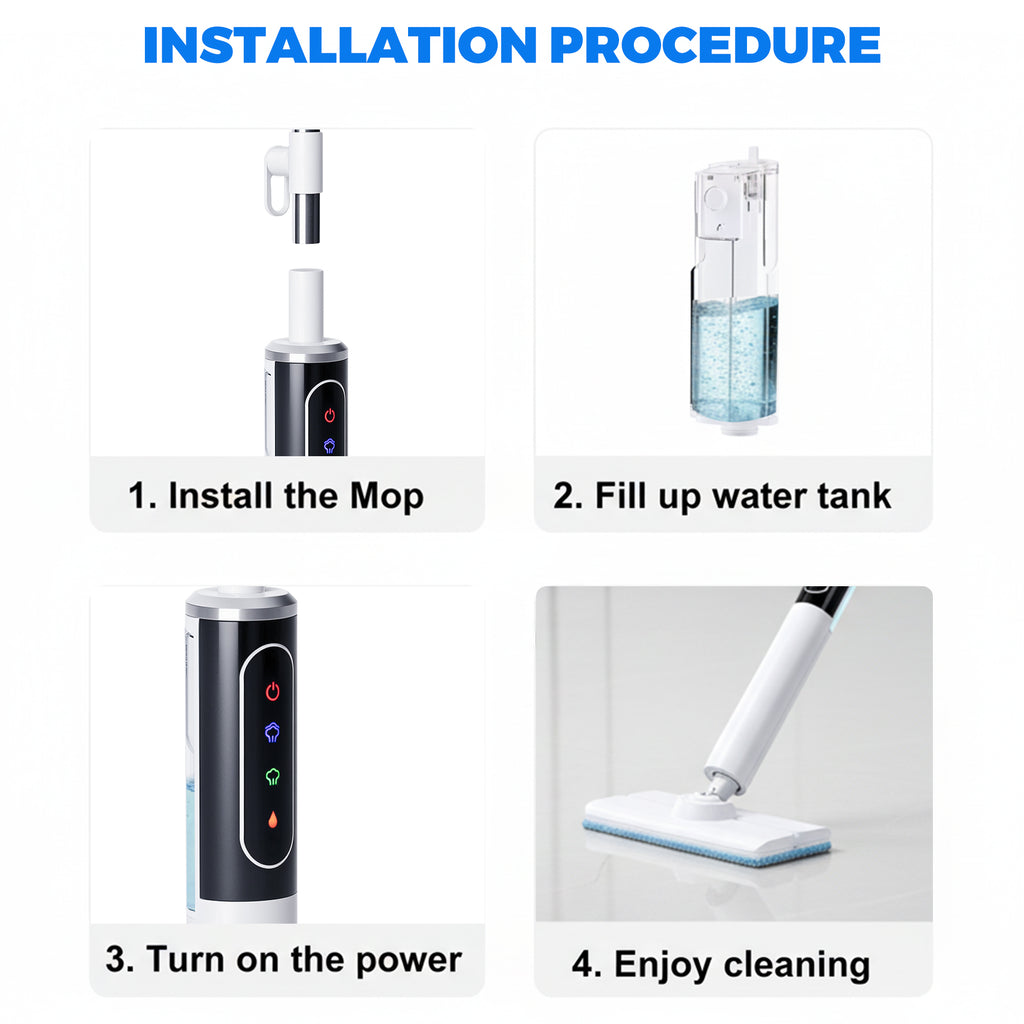 INSTALLATION PROCEDURE

1. Install the Mop

2. Fill up water tank

3. Turn on the power

4. Enjoy cleaning