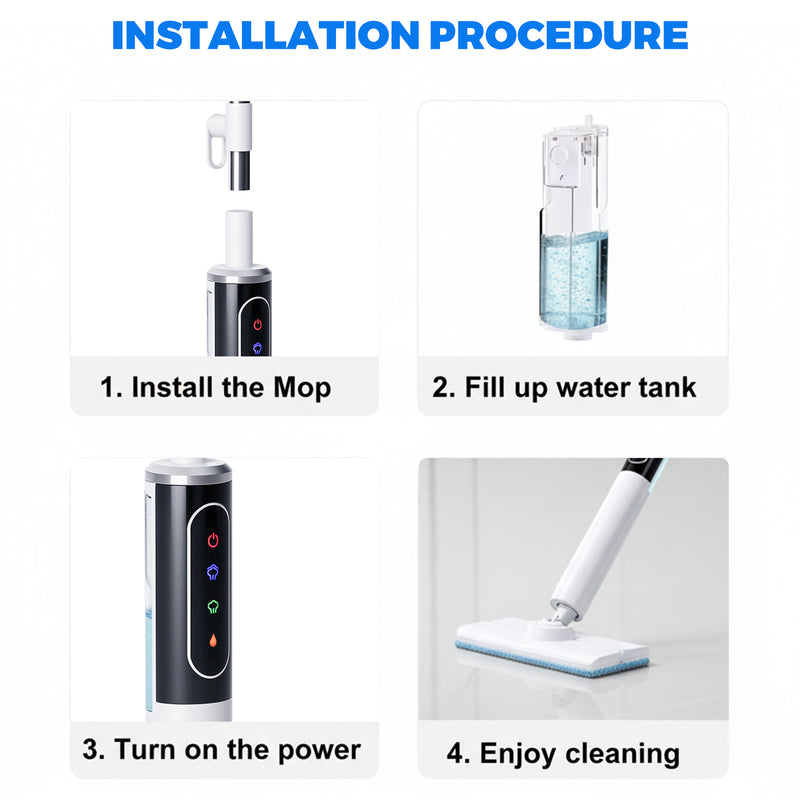 INSTALLATION PROCEDURE

1. Install the Mop

2. Fill up water tank

3. Turn on the power

4. Enjoy cleaning