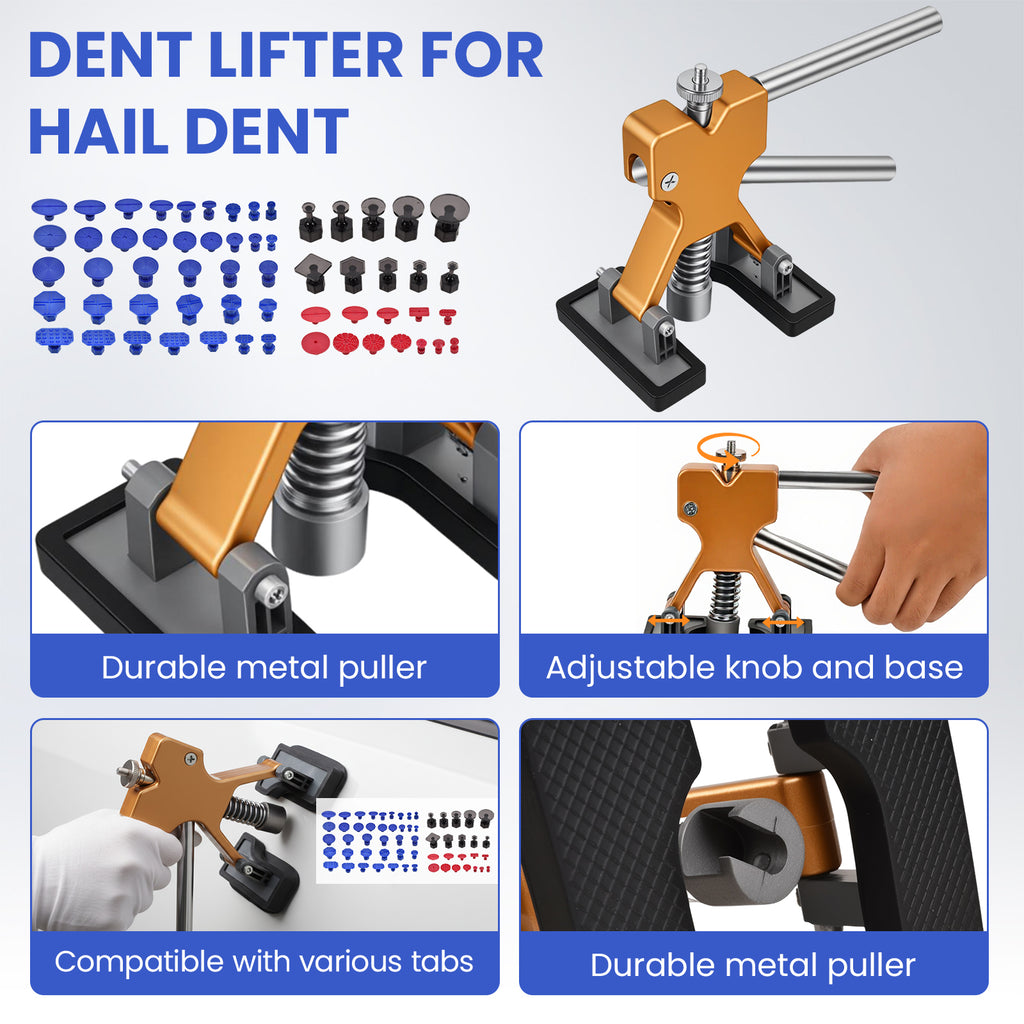 DENT LIFTER FOR HAIL DENT

Durable metal puller

Adjustable knob and base

Compatible with various tabs

Durable metal puller