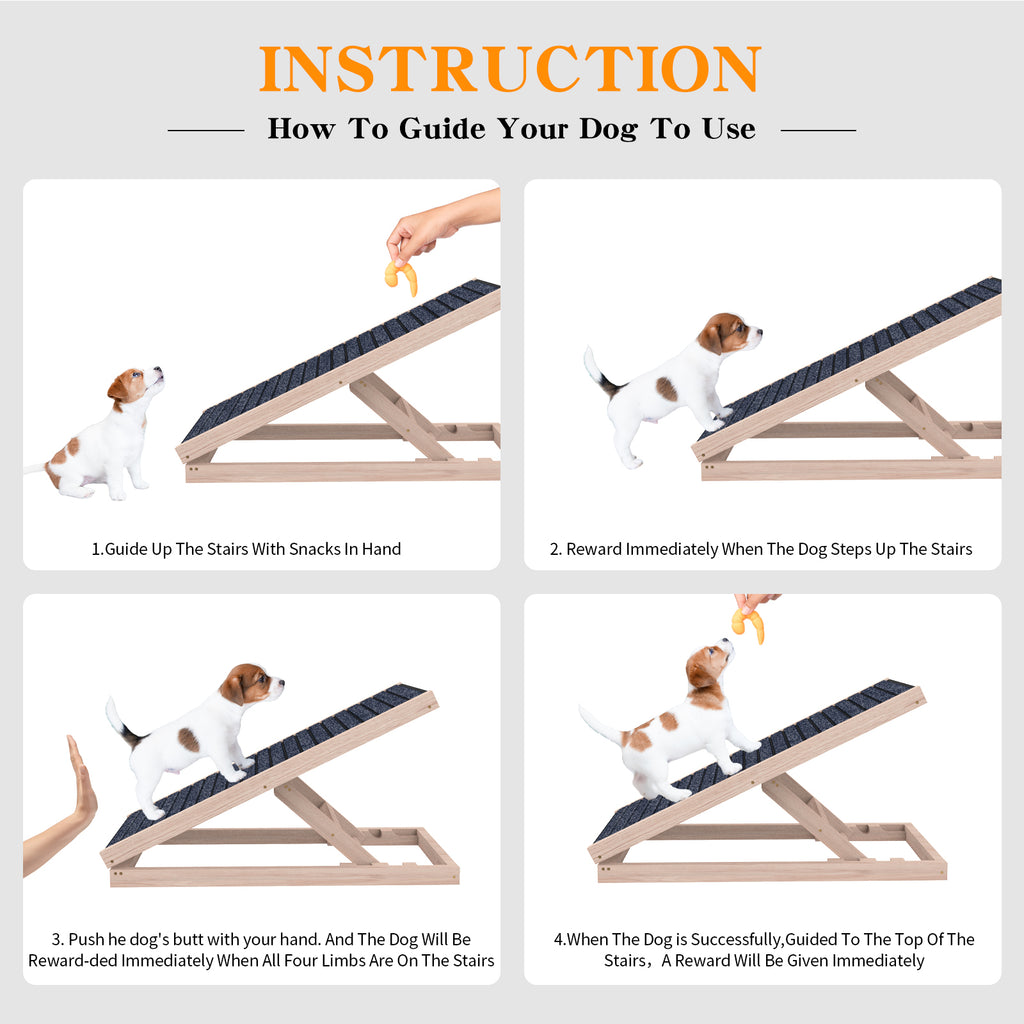 INSTRUCTION

How To Guide Your Dog To Use

1.Guide Up The Stairs With Snacks In Hand

2. Reward Immediately When The Dog Steps Up The Stairs

3. Push he dog's butt with your hand. And The Dog Will Be Reward-ded Immediately When All Four Limbs Are On The Stairs

4.When The Dog is Successfully,Guided To The Top Of The Stairs，A Reward Will Be Given Immediately