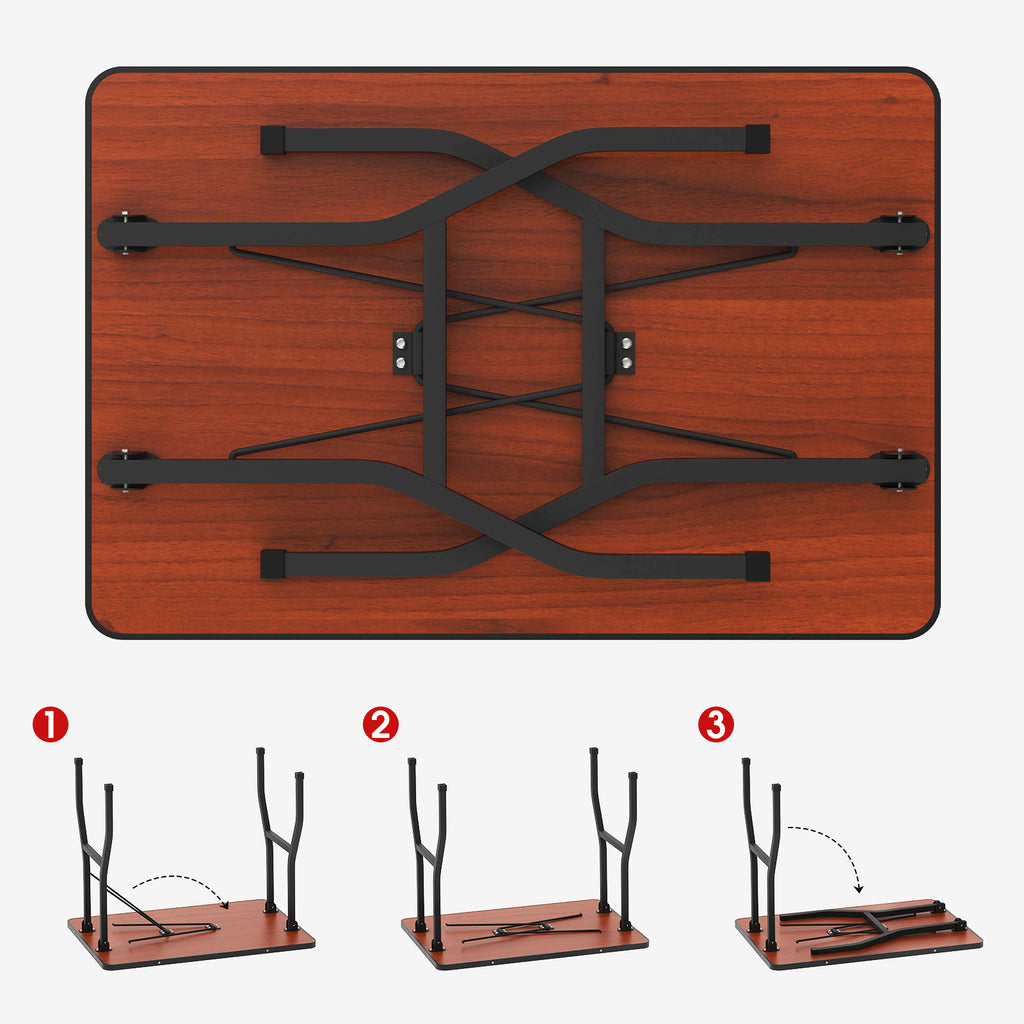 1

2

3