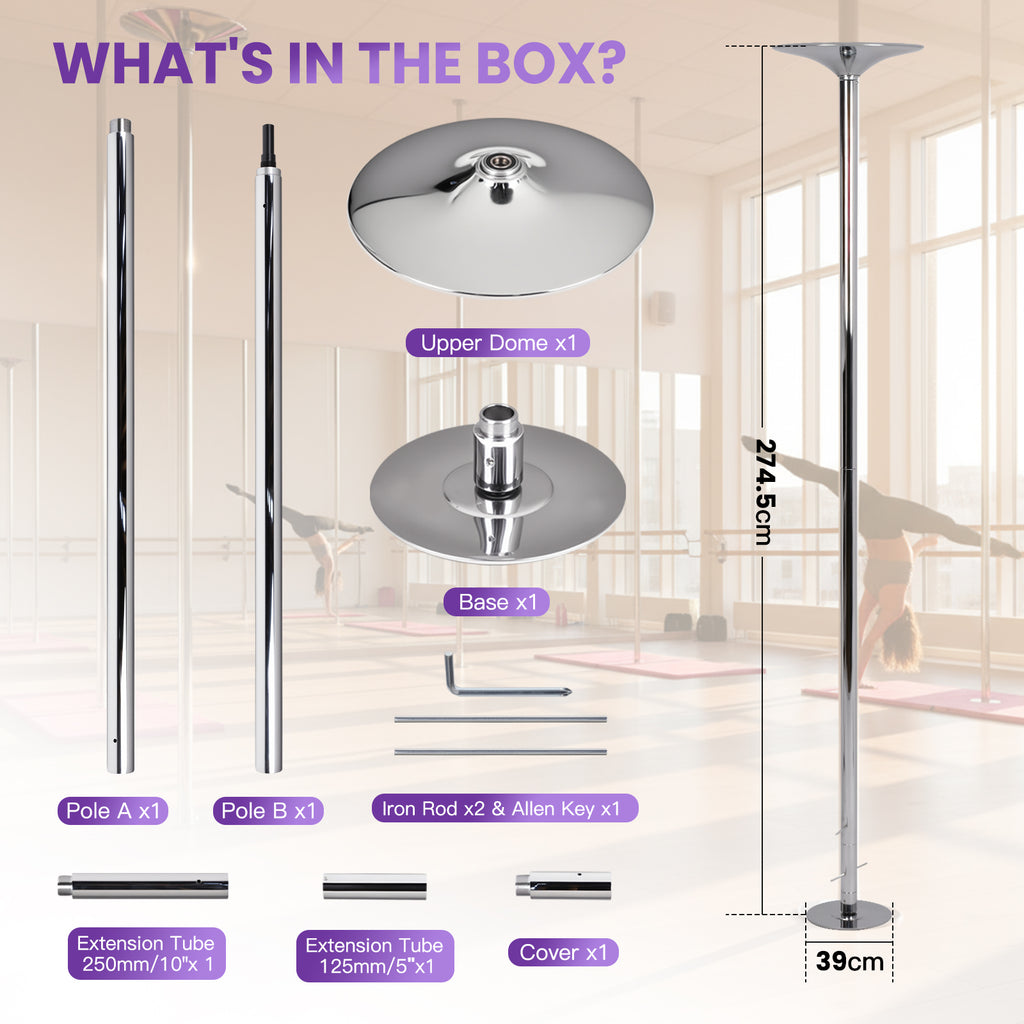 WHAT'S IN THE BOX?

Upper Dome x1

Base x1

Pole A x1

Pole B x1

Iron Rod x2 & Allen Key x1

Extension Tube 250mm/10"x 1

Extension Tube 125mm/5"x1

Cover x1

274.5cm

39cm