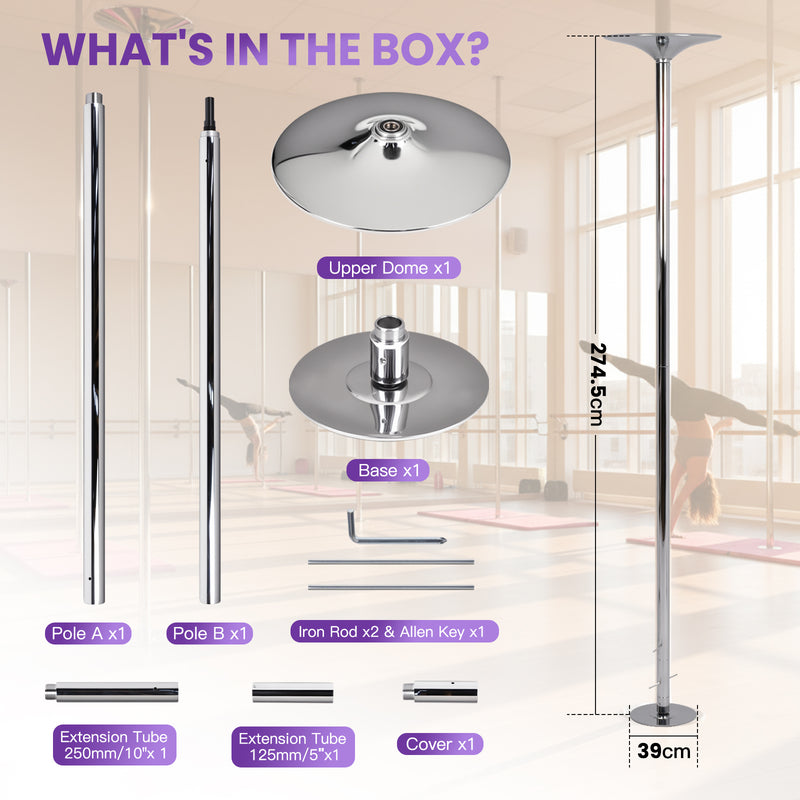 WHAT'S IN THE BOX?

Upper Dome x1

Base x1

Pole A x1

Pole B x1

Iron Rod x2 & Allen Key x1

Extension Tube 250mm/10"x 1

Extension Tube 125mm/5"x1

Cover x1

274.5cm

39cm