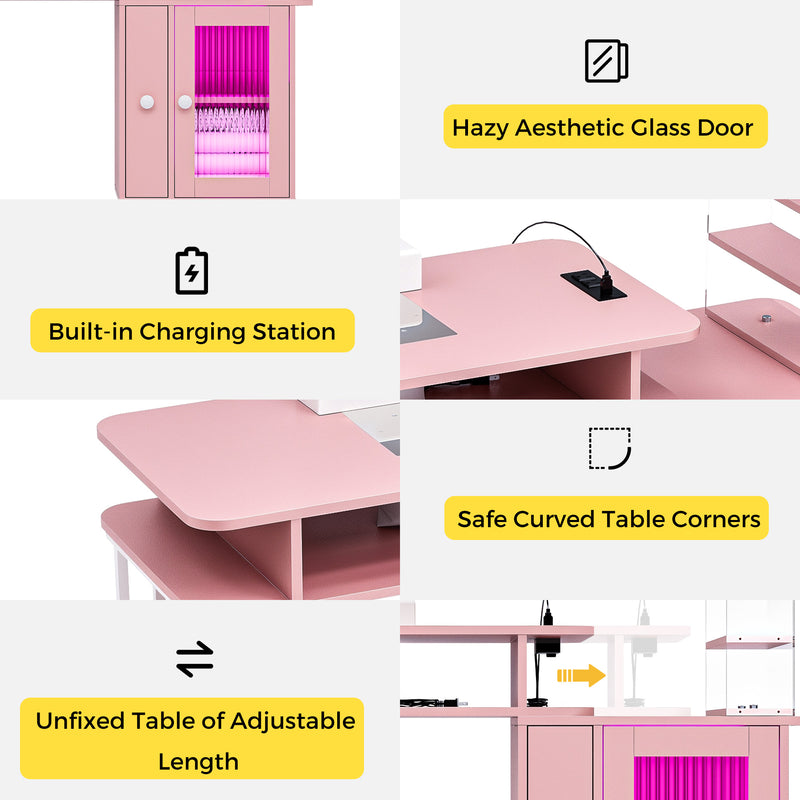 Hazy Aesthetic Glass Door

Built-in Charging Station

Safe Curved Table Corners

Unfixed Table of Adjustable Length