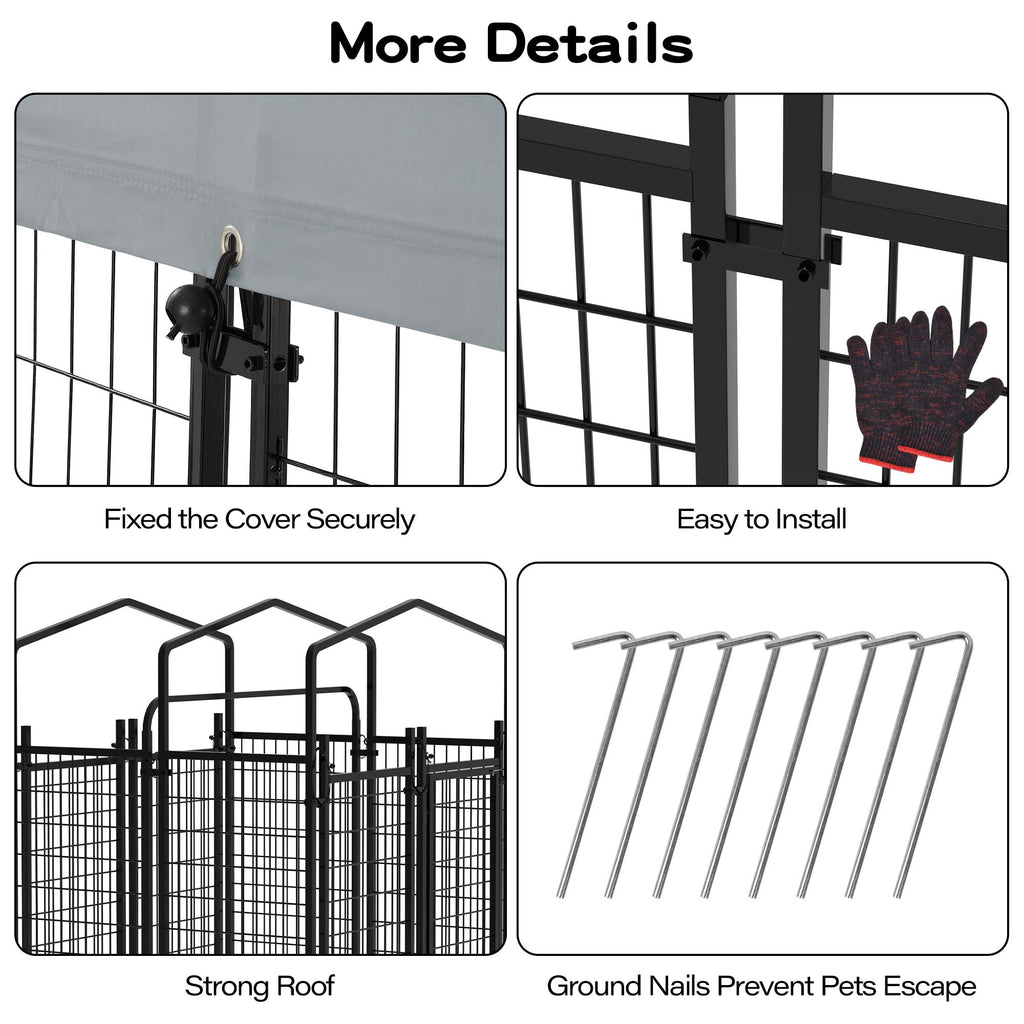 More Details

Fixed the Cover Securely

Easy to Install

Strong Roof

Ground Nails Prevent Pets Escape