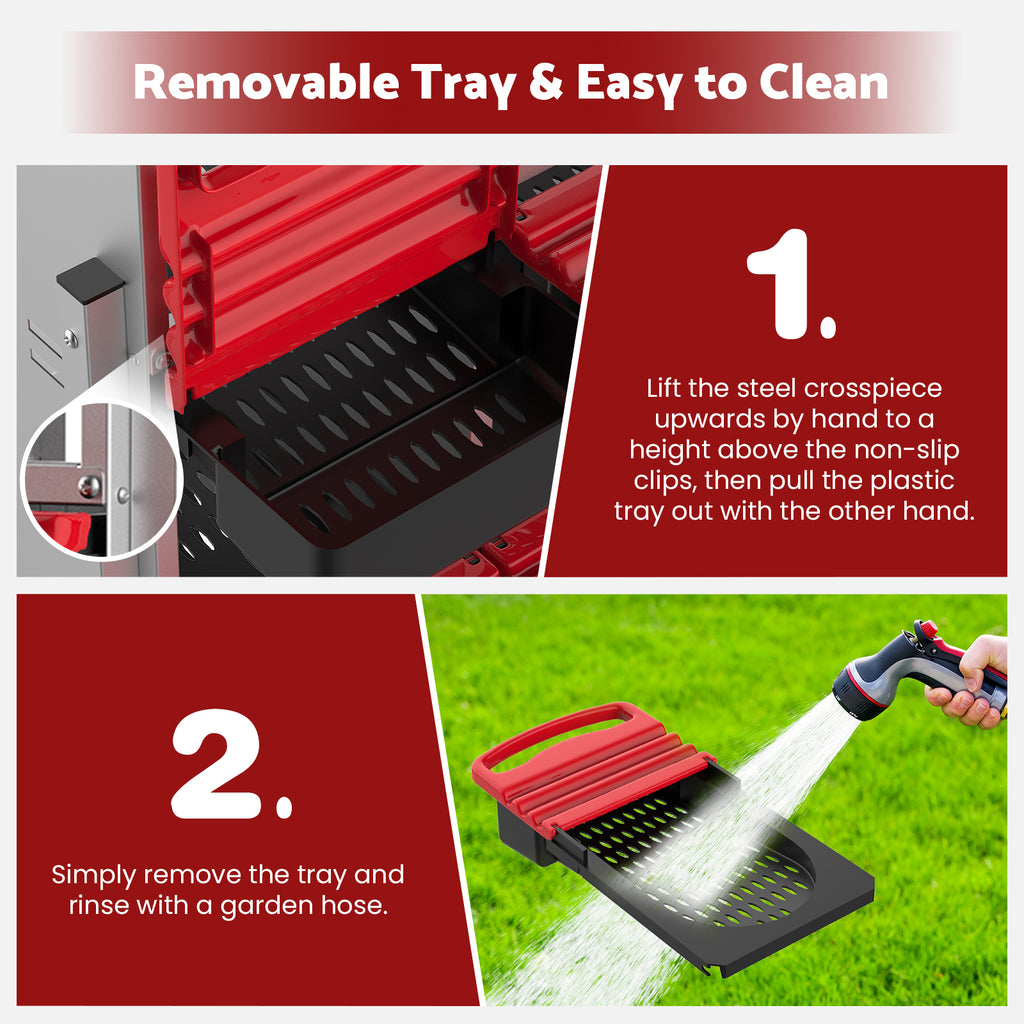 Removable Tray & Easy to Clean

1.

Lift the steel crosspiece upwards by hand to a height above the non-slip clips, then pull the plastic tray out with the other hand.

2.

Simply remove the tray and rinse with a garden hose.