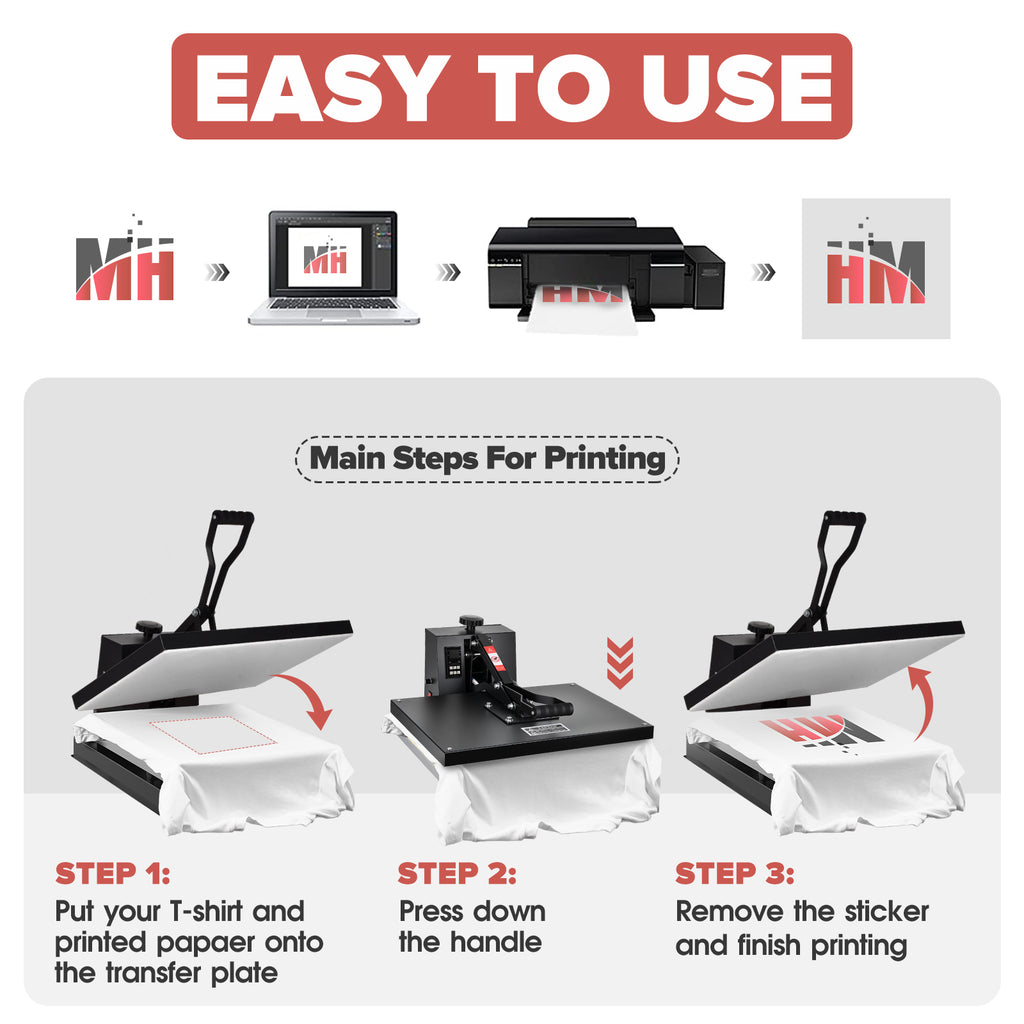 EASY TO USE

MH

MH

HM

HM

Main Steps For Printing

STEP 1:
Put your T-shirt and printed papaer onto the transfer plate

STEP 2:
Press down the handle

STEP 3:
Remove the sticker and finish printing