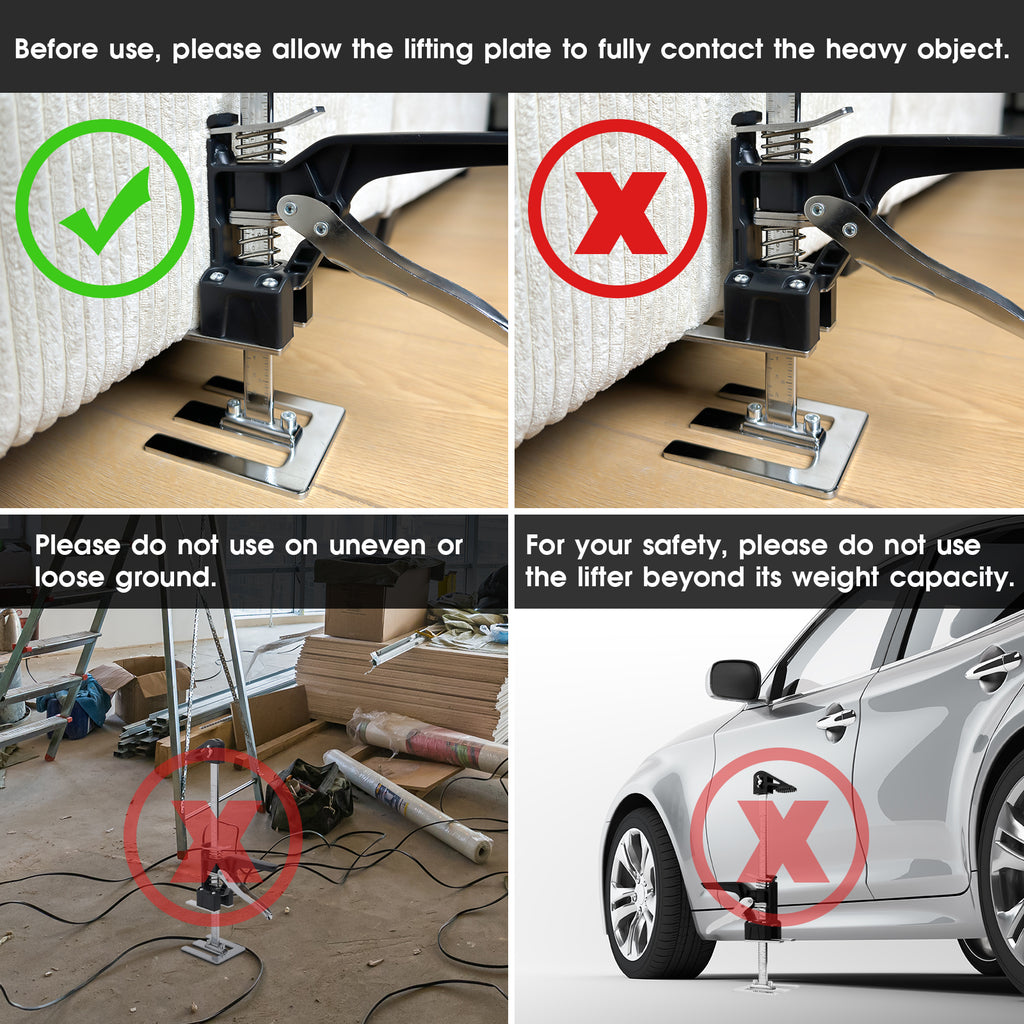 Before use, please allow the lifting plate to fully contact the heavy object.

Please do not use on uneven or loose ground.

For your safety, please do not use the lifter beyond its weight capacity.