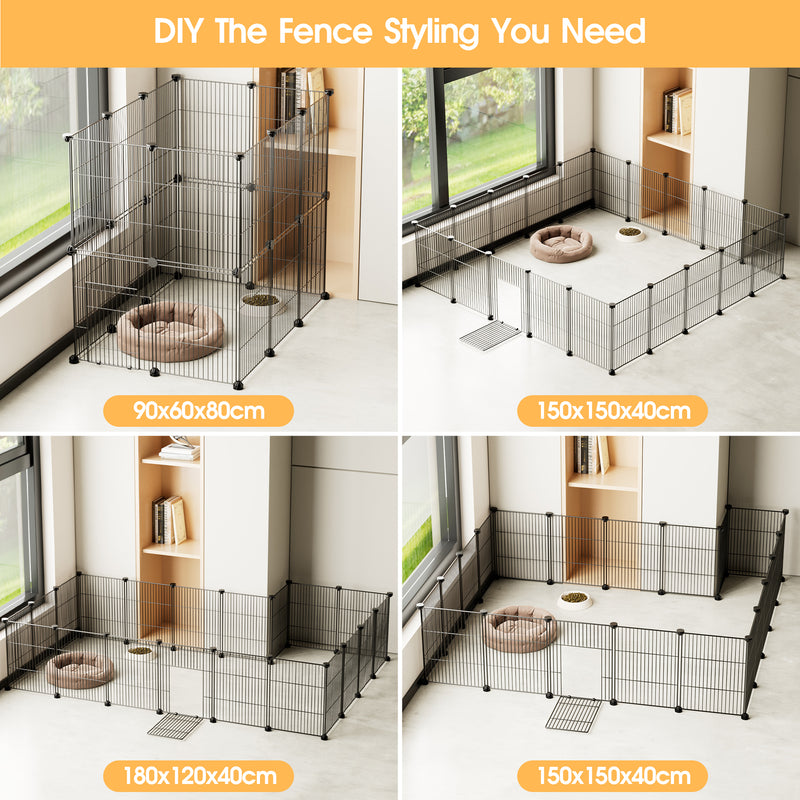 DIY The Fence Styling You Need

90x60x80cm

150x150x40cm

180x120x40cm

150x150x40cm