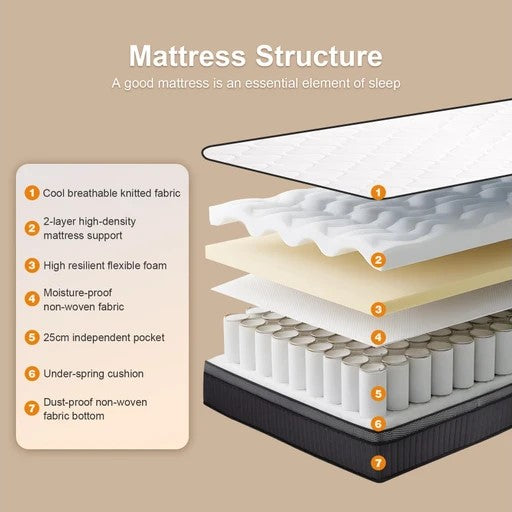 Mattress Structure
A good mattress is an essential element of sleep

1 Cool breathable knitted fabric
2 2-layer high-density mattress support
3 High resilient flexible foam
4 Moisture-proof non-woven fabric
5 25cm independent pocket
6 Under-spring cushion
7 Dust-proof non-woven fabric bottom

1
2
3
4
5
6
7