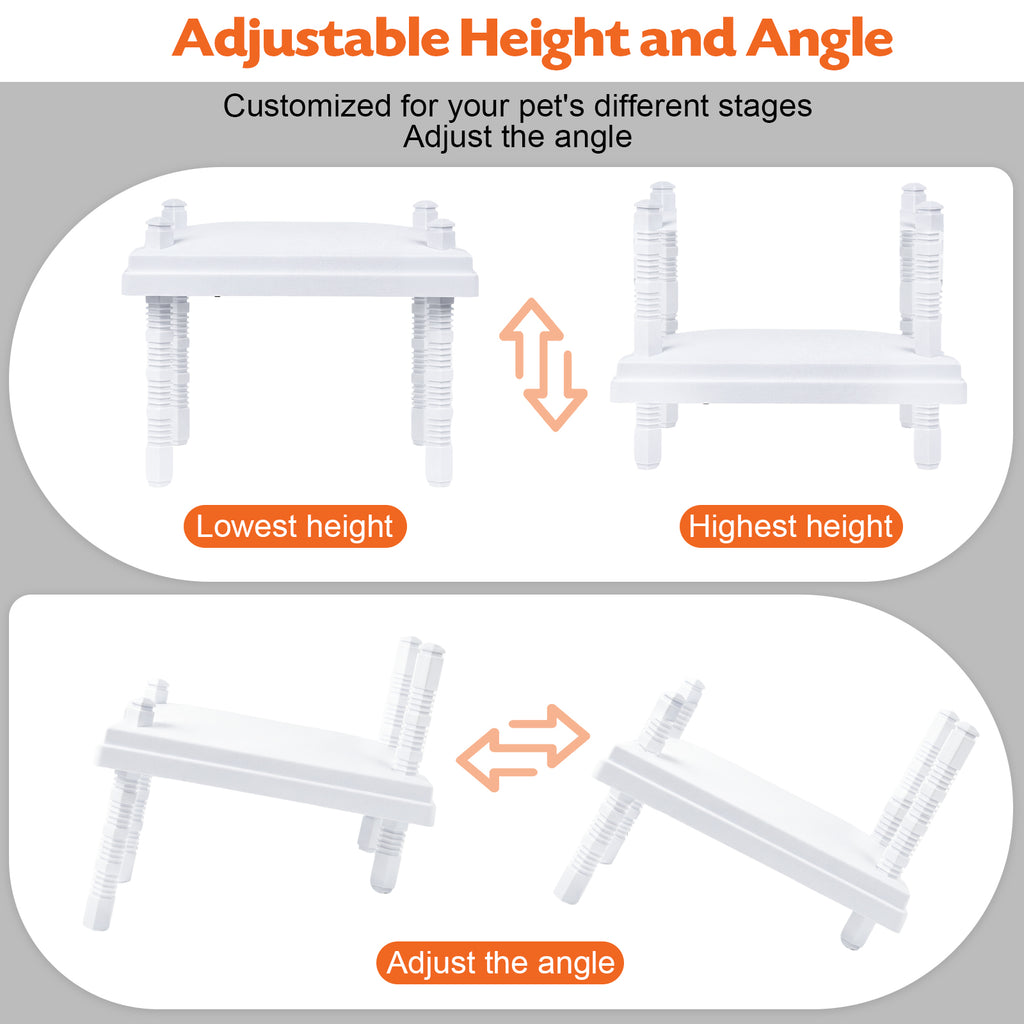 Adjustable Height and Angle

Customized for your pet's different stages
Adjust the angle

Lowest height

Highest height

Adjust the angle