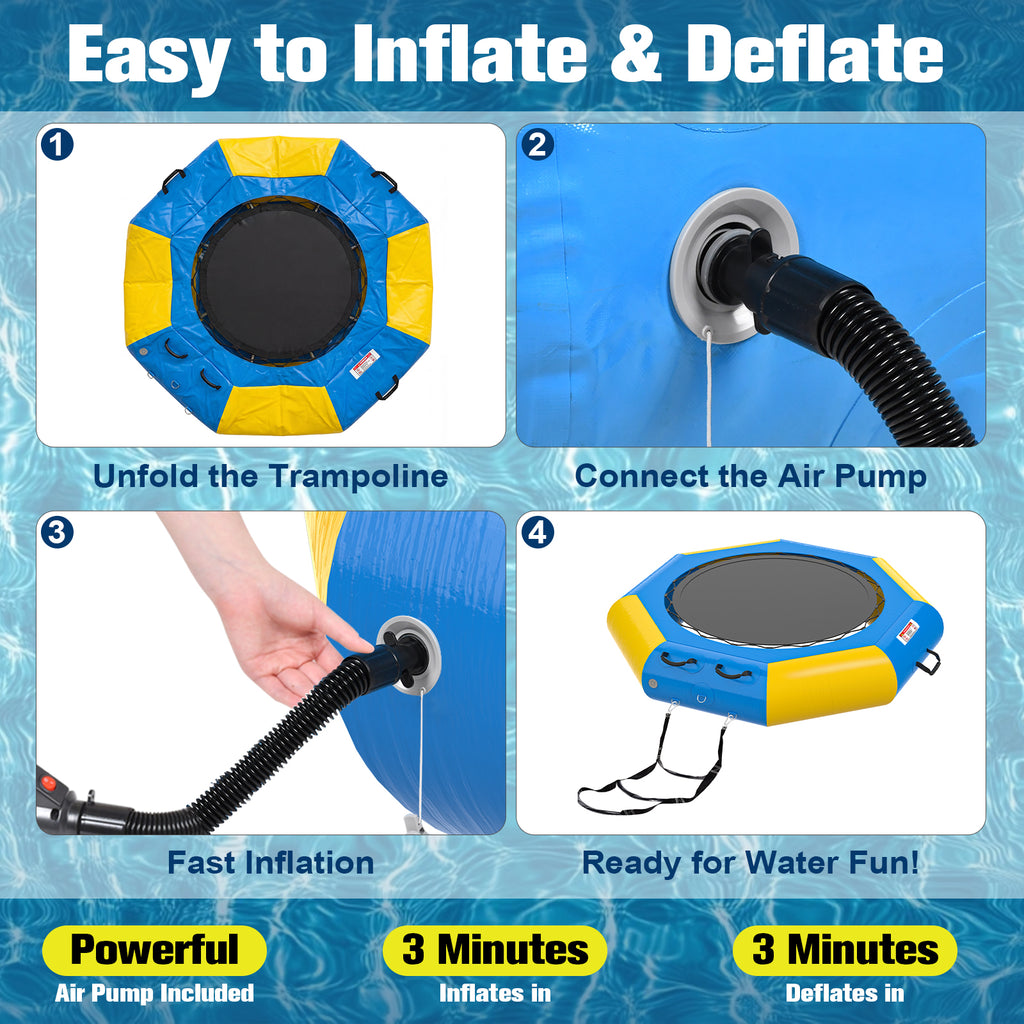 Easy to Inflate & Deflate

1

Unfold the Trampoline

2

Connect the Air Pump

3

Fast Inflation

4

Ready for Water Fun!

Powerful
Air Pump Included

3 Minutes
Inflates in

3 Minutes
Deflates in