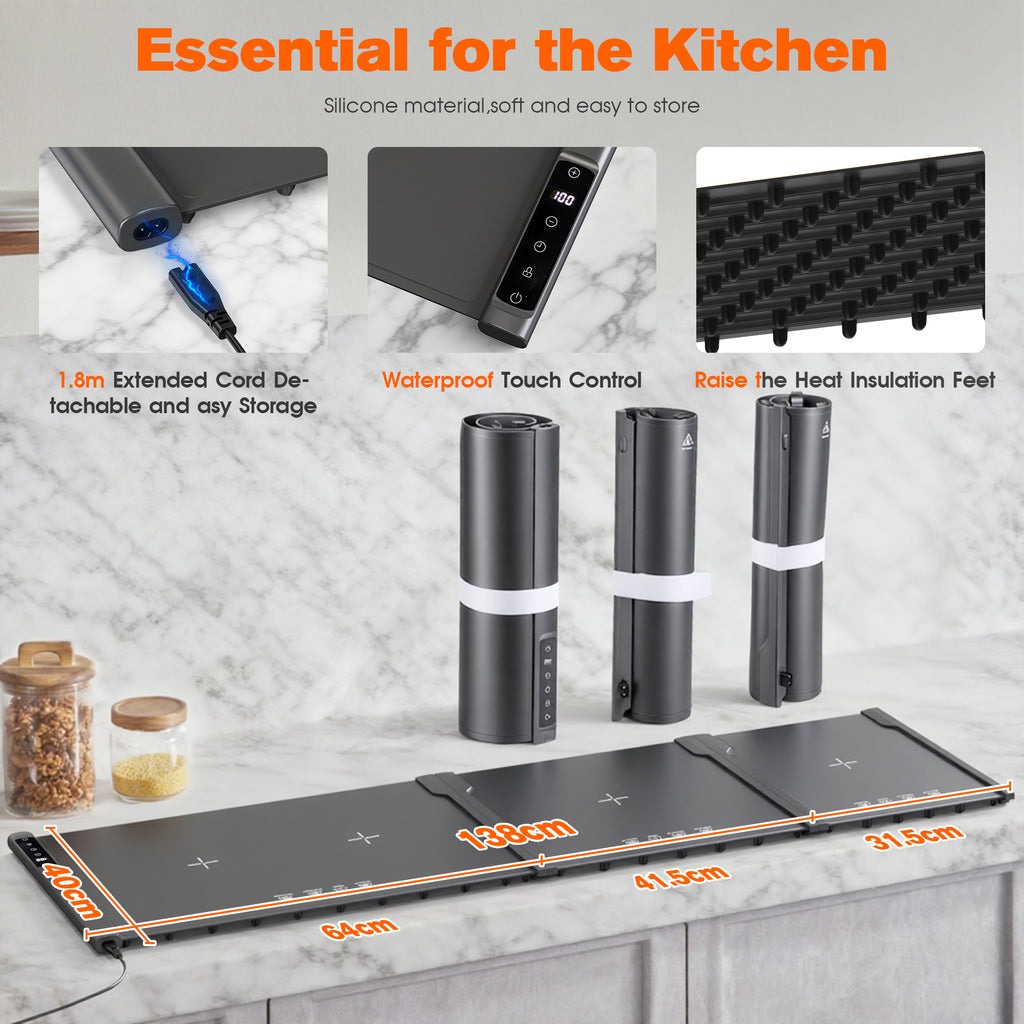 Essential for the Kitchen

Silicone material,soft and easy to store

100

1.8m Extended Cord Detachable and asy Storage

Waterproof Touch Control

Raise the Heat Insulation Feet

138cm

40cm

64cm

41.5cm

31.5cm