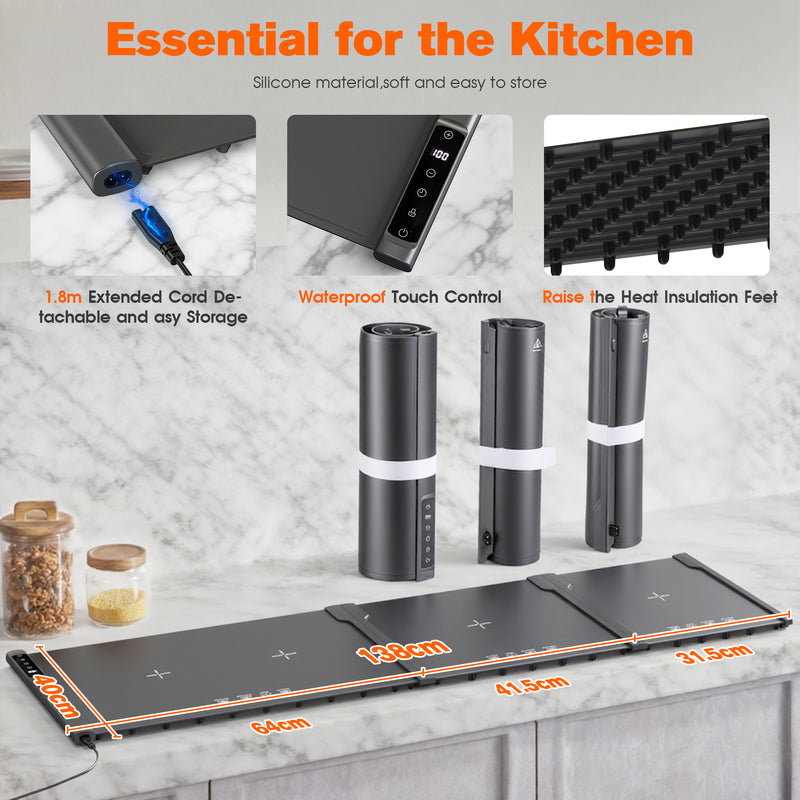 Essential for the Kitchen

Silicone material,soft and easy to store

100

1.8m Extended Cord Detachable and asy Storage

Waterproof Touch Control

Raise the Heat Insulation Feet

138cm

40cm

64cm

41.5cm

31.5cm