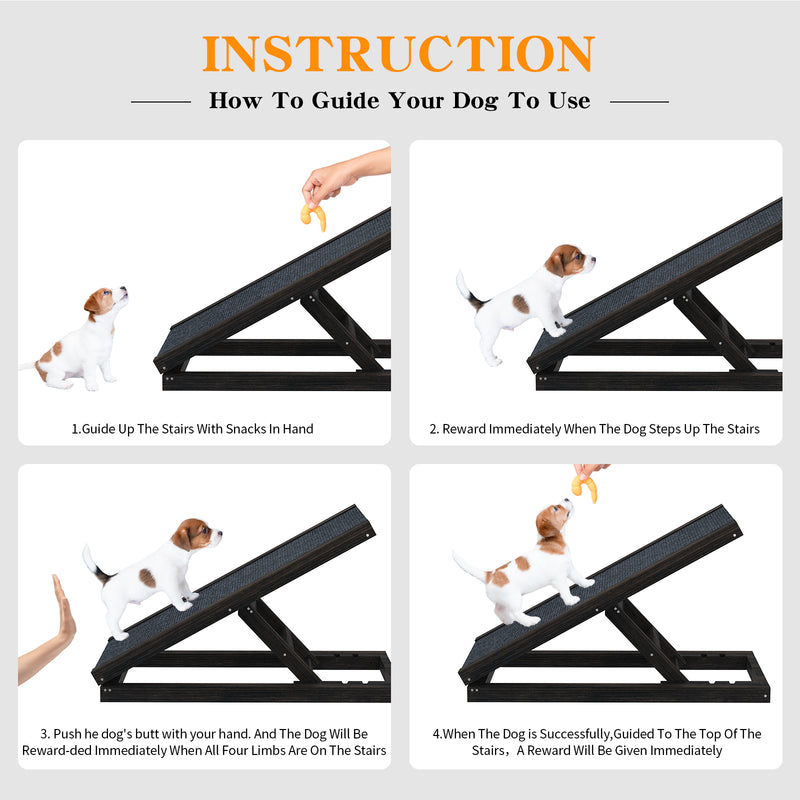 INSTRUCTION

How To Guide Your Dog To Use

1.Guide Up The Stairs With Snacks In Hand

2. Reward Immediately When The Dog Steps Up The Stairs

3. Push he dog's butt with your hand. And The Dog Will Be Reward-ded Immediately When All Four Limbs Are On The Stairs

4.When The Dog is Successfully,Guided To The Top Of The Stairs，A Reward Will Be Given Immediately