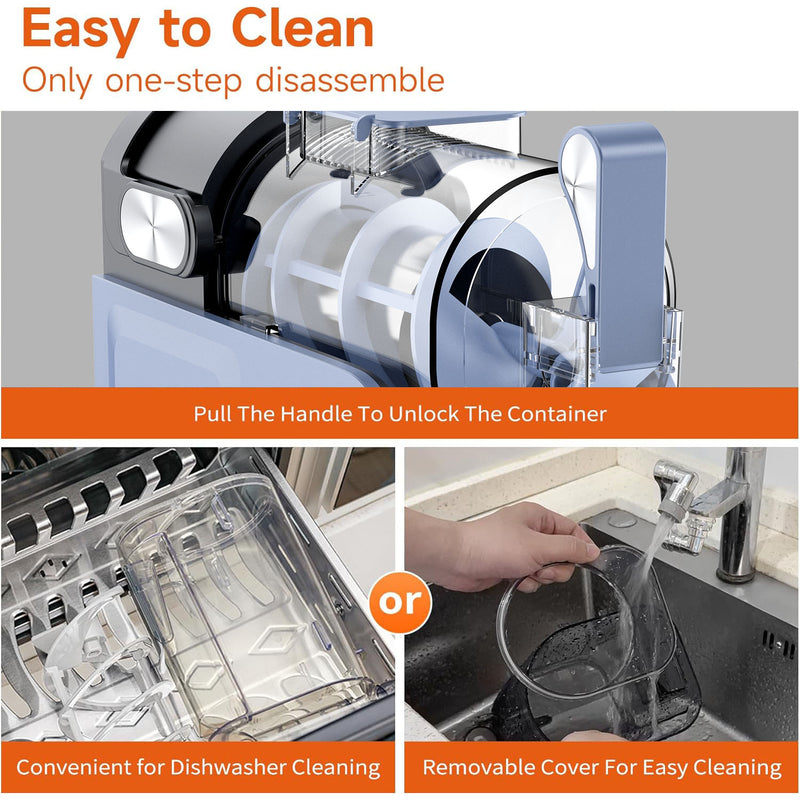 Easy to Clean

Only one-step disassemble

Pull The Handle To Unlock The Container

or

Convenient for Dishwasher Cleaning

Removable Cover For Easy Cleaning