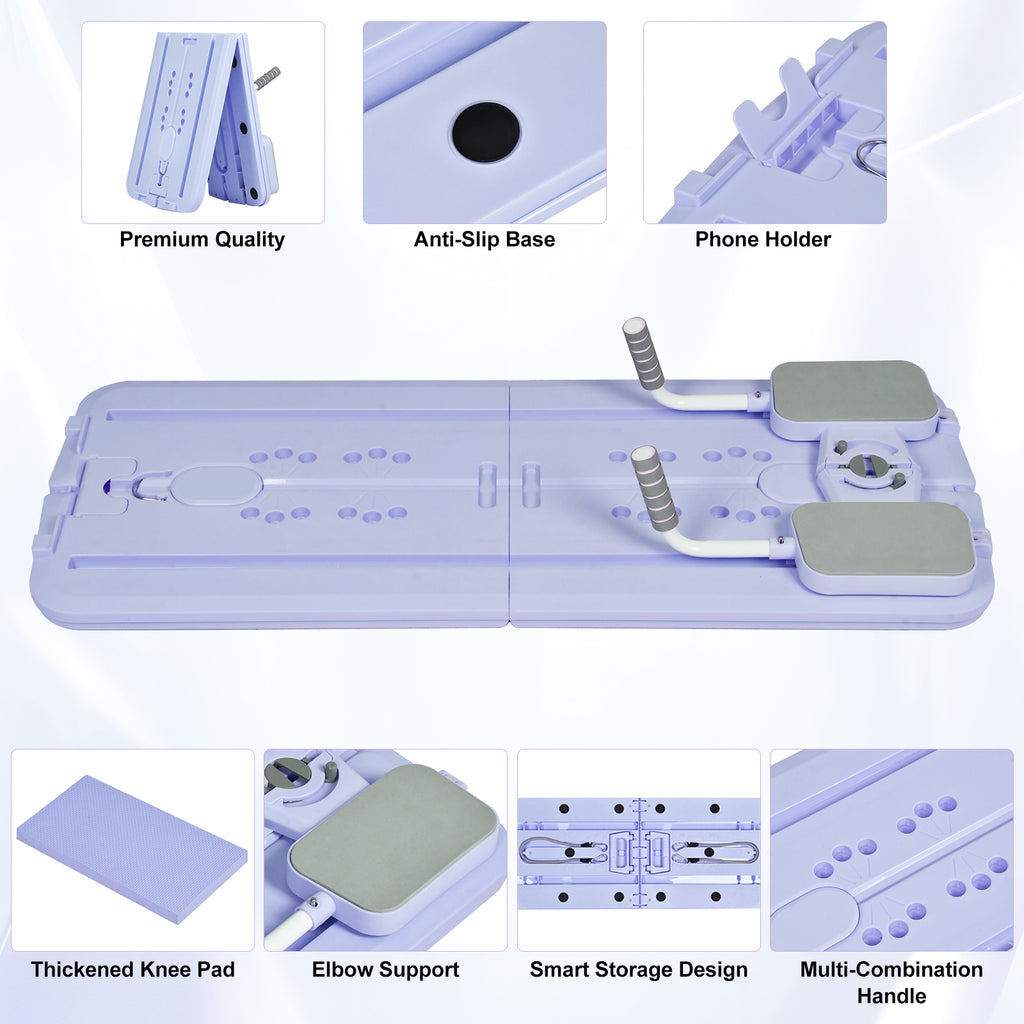 Premium Quality

Anti-Slip Base

Phone Holder

Thickened Knee Pad

Elbow Support

Smart Storage Design

Multi-Combination Handle