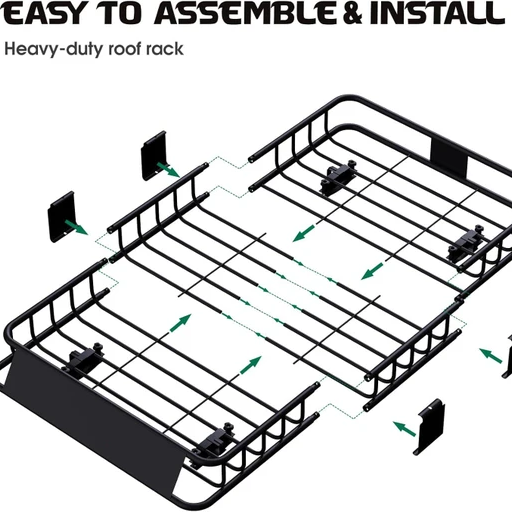 EASY TO ASSEMBLE & INSTALL

Heavy-duty roof rack