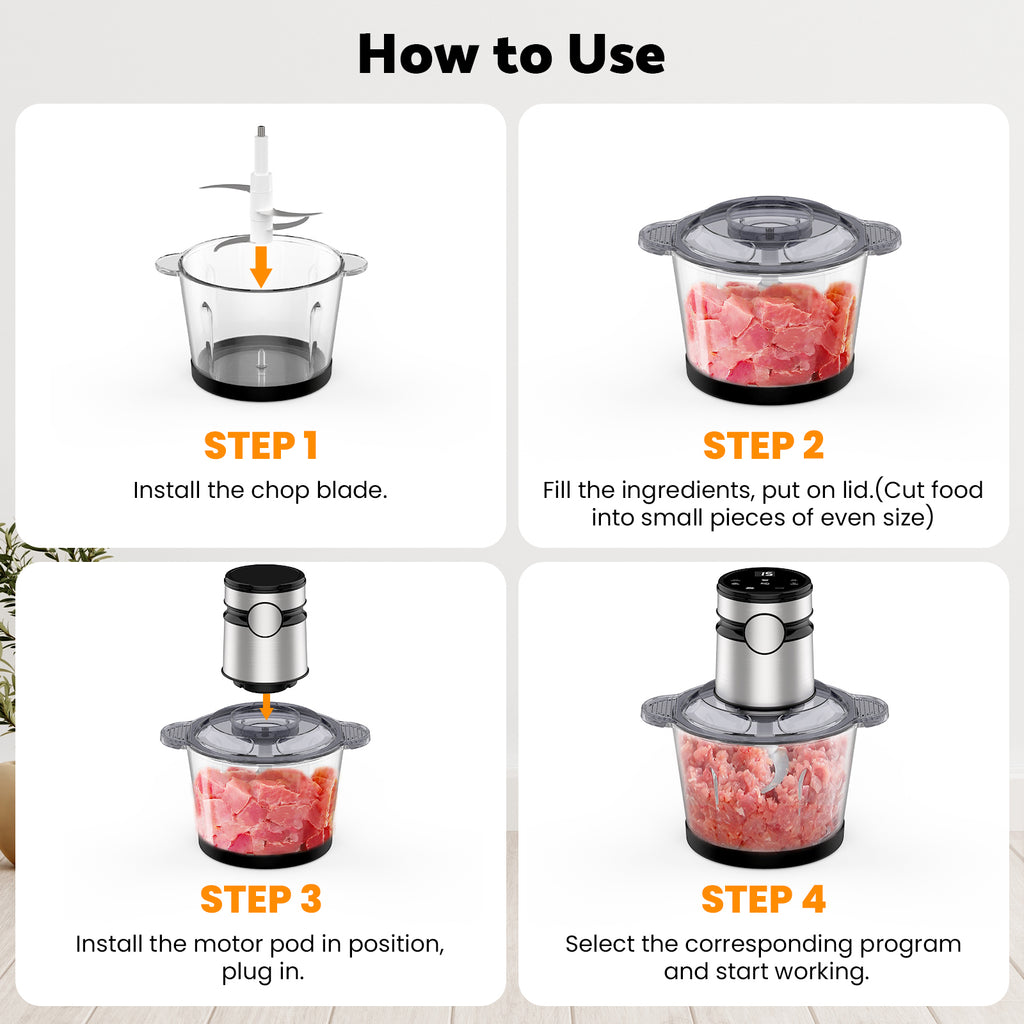 How to Use

STEP 1
Install the chop blade.

STEP 2
Fill the ingredients, put on lid.(Cut food into small pieces of even size)

STEP 3
Install the motor pod in position, plug in.

STEP 4
Select the corresponding program and start working.