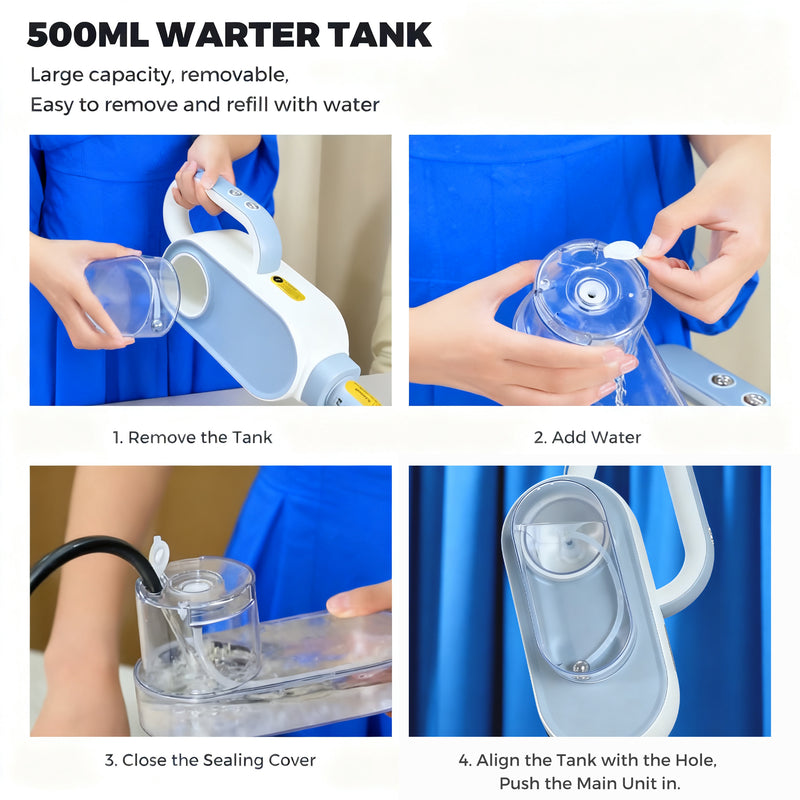 500ML WARTER TANK

Large capacity, removable,
Easy to remove and refill with water

1. Remove the Tank

2. Add Water

3. Close the Sealing Cover

4. Align the Tank with the Hole, Push the Main Unit in.