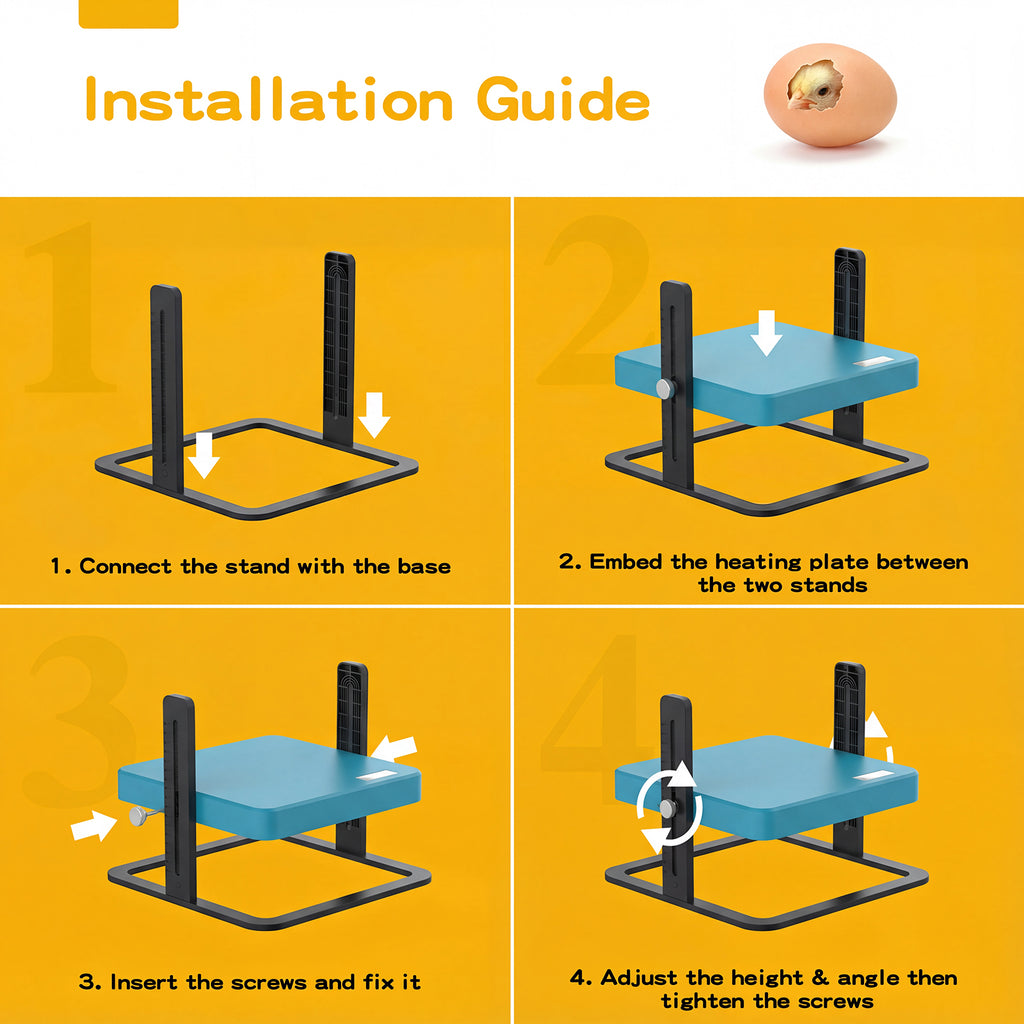 Installation Guide

1

1. Connect the stand with the base

2

2. Embed the heating plate between the two stands

3

3. Insert the screws and fix it

4

4. Adjust the height & angle then tighten the screws