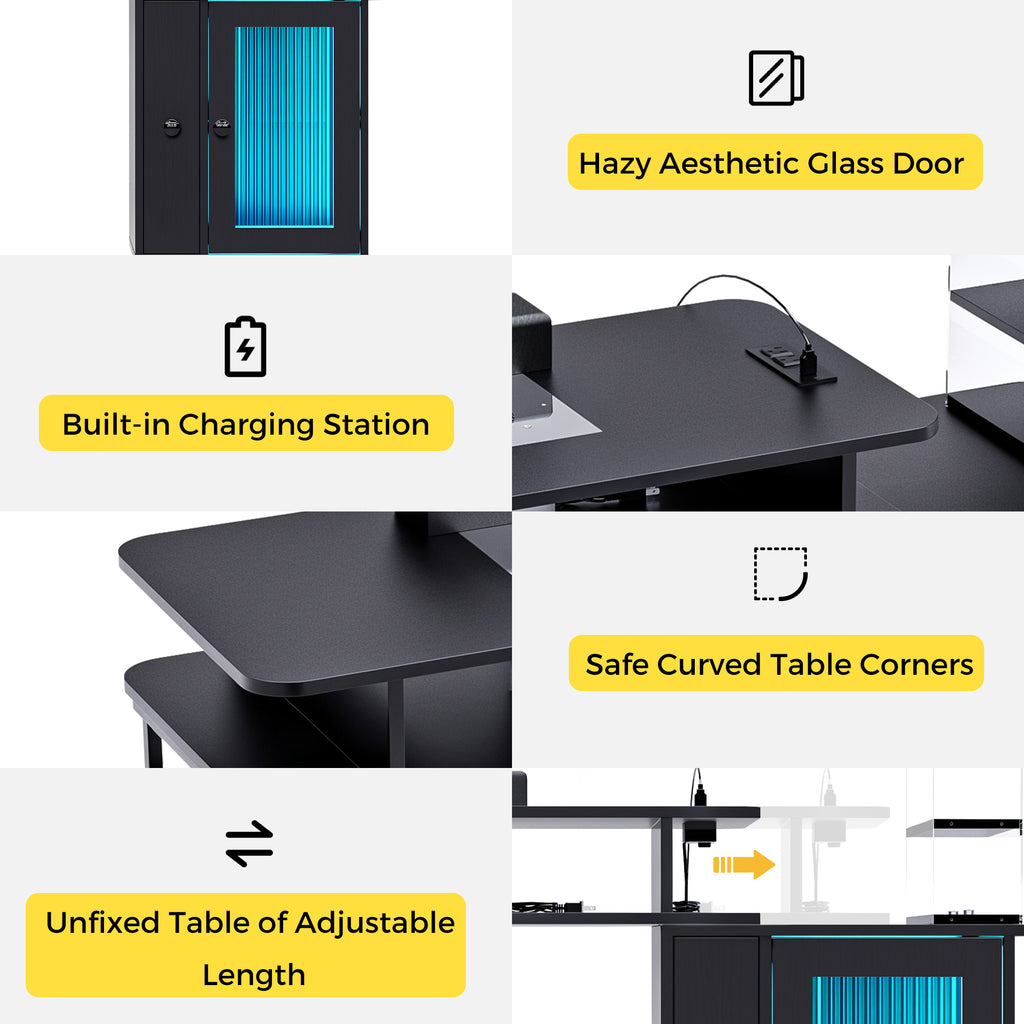 Hazy Aesthetic Glass Door

Built-in Charging Station

Safe Curved Table Corners

Unfixed Table of Adjustable Length