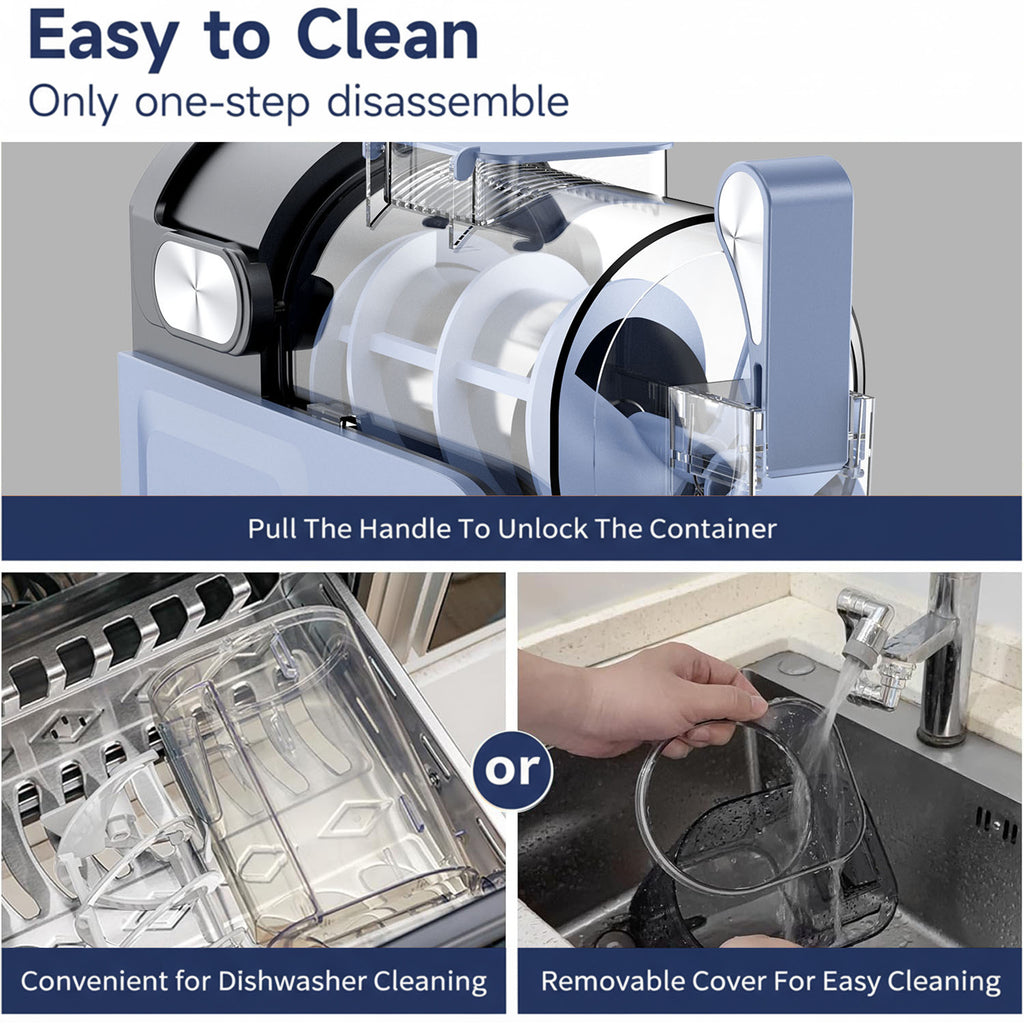 Easy to Clean

Only one-step disassemble

Pull The Handle To Unlock The Container

or

Convenient for Dishwasher Cleaning

Removable Cover For Easy Cleaning