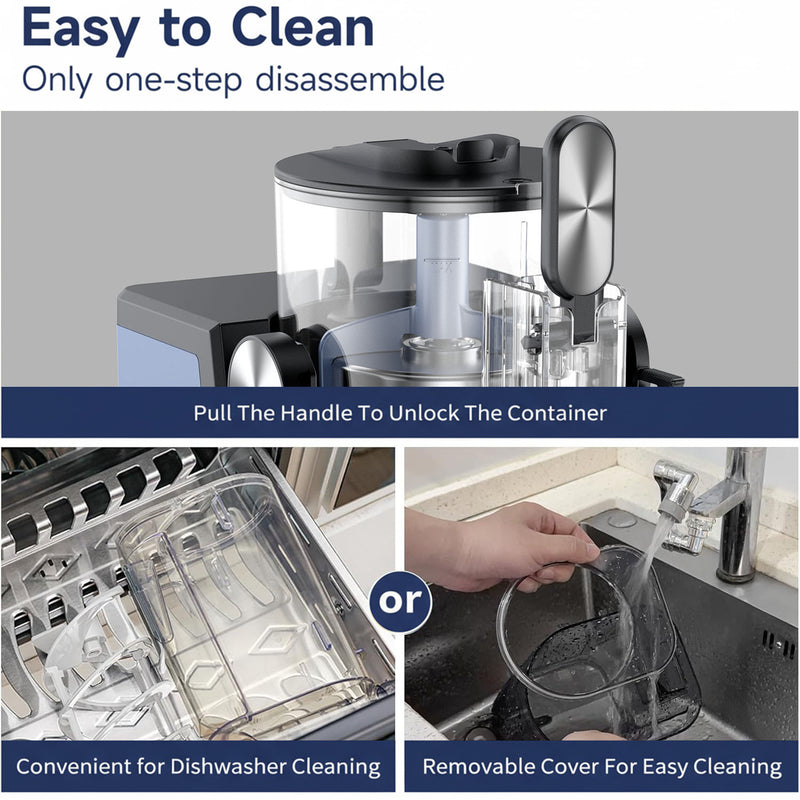 Easy to Clean
Only one-step disassemble

Pull The Handle To Unlock The Container

or

Convenient for Dishwasher Cleaning

Removable Cover For Easy Cleaning