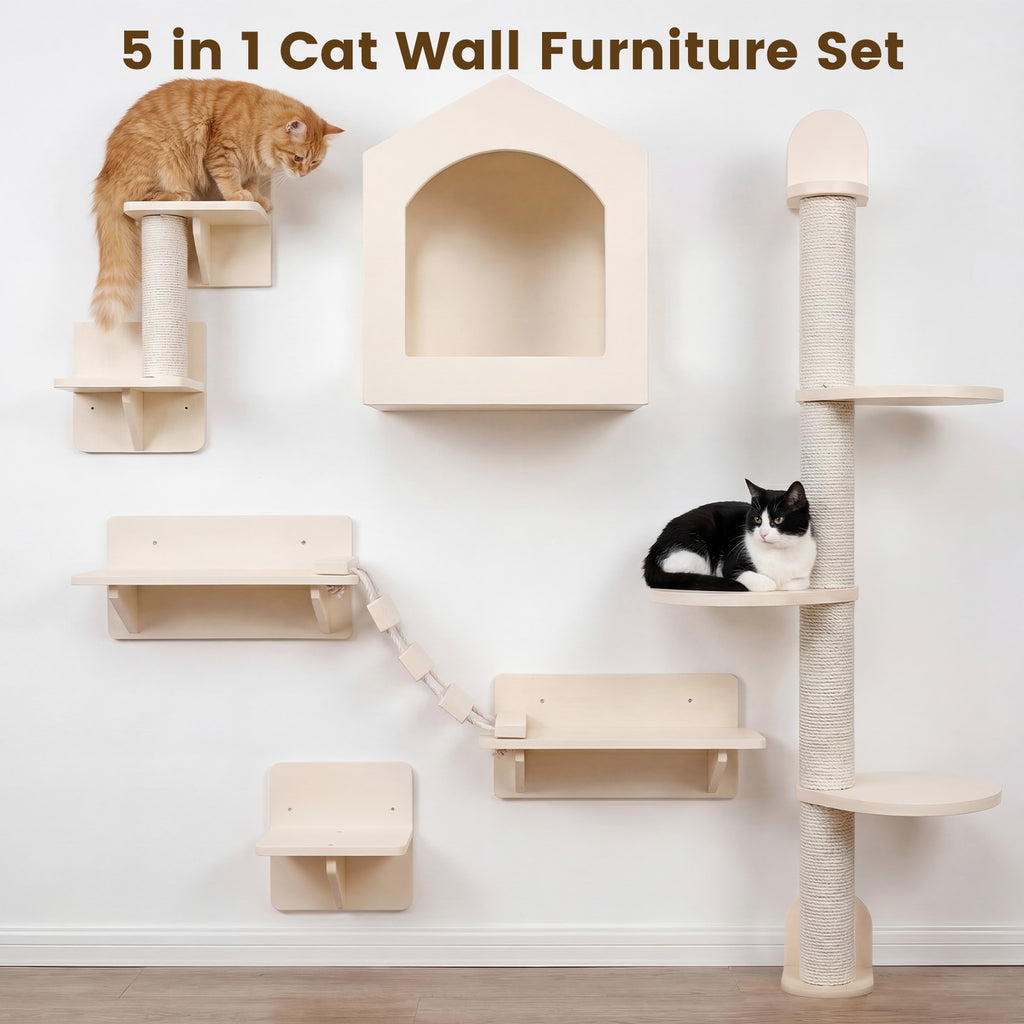 5 in 1 Cat Wall Furniture Set