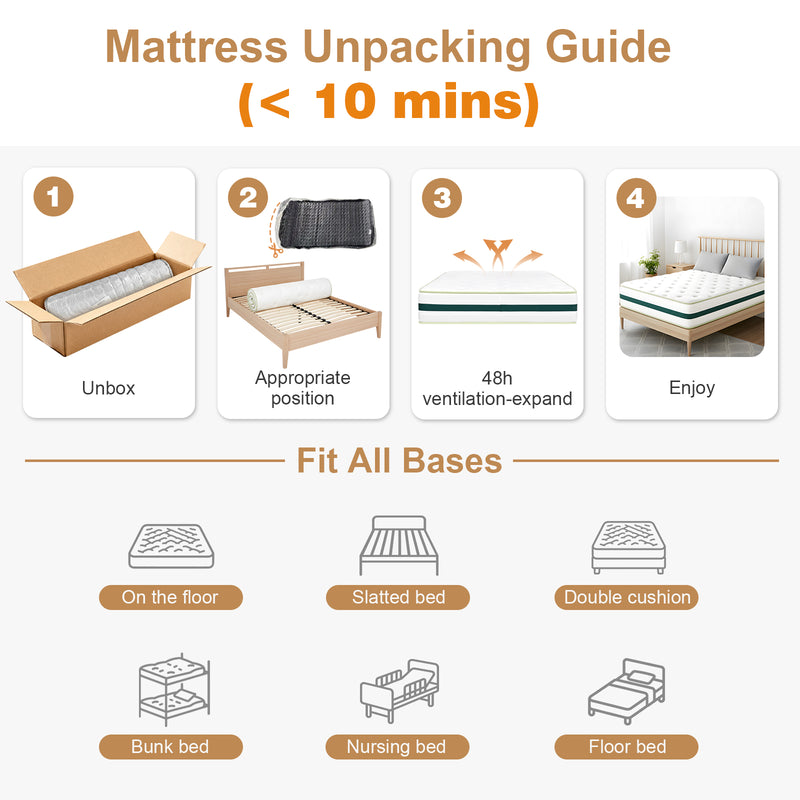 Mattress Unpacking Guide
(< 10 mins)

1
Unbox

2
Appropriate position

3
48h ventilation-expand

4
Enjoy

Fit All Bases

On the floor

Slatted bed

Double cushion

Bunk bed

Nursing bed

Floor bed