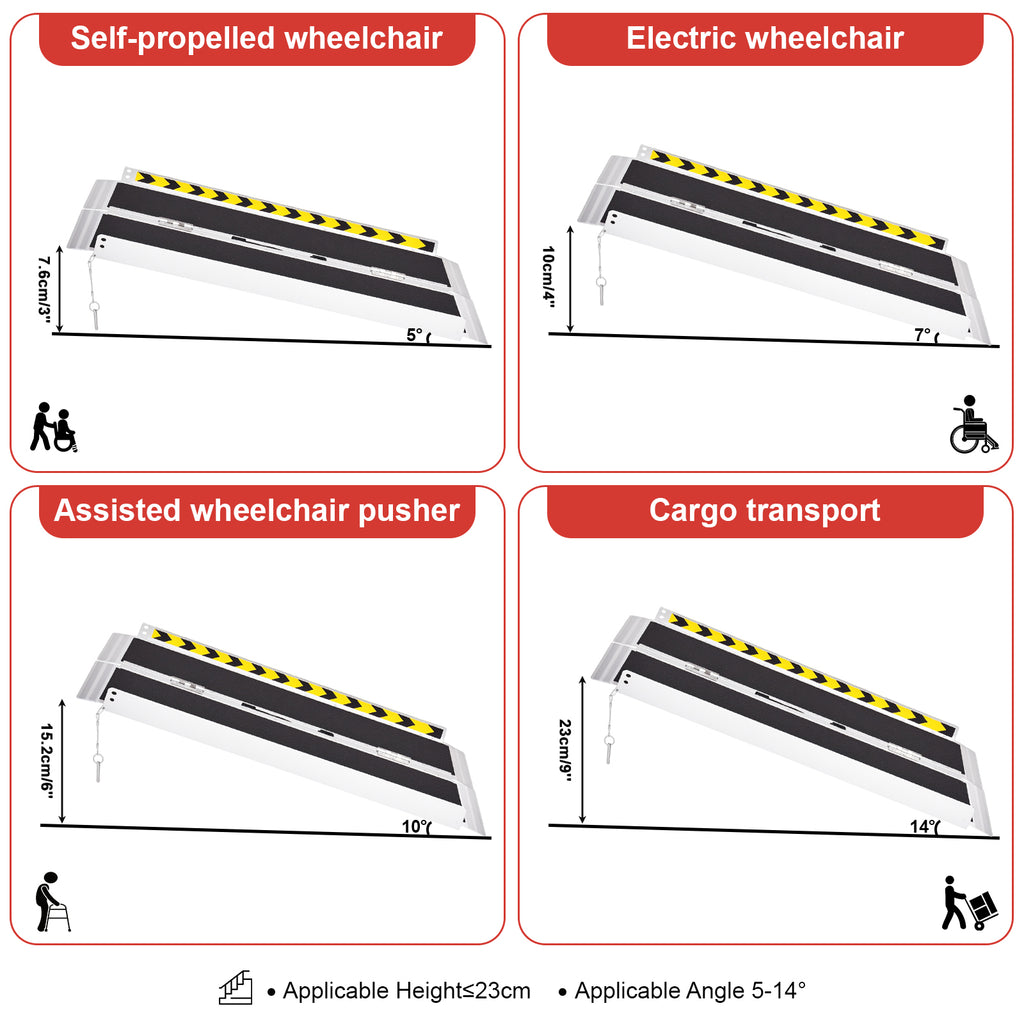 Self-propelled wheelchair

7.6cm/3"

5°

Electric wheelchair

10cm/4"

7°

Assisted wheelchair pusher

15.2cm/6"

10°

Cargo transport

23cm/9"

14°

• Applicable Height≤23cm • Applicable Angle 5-14°