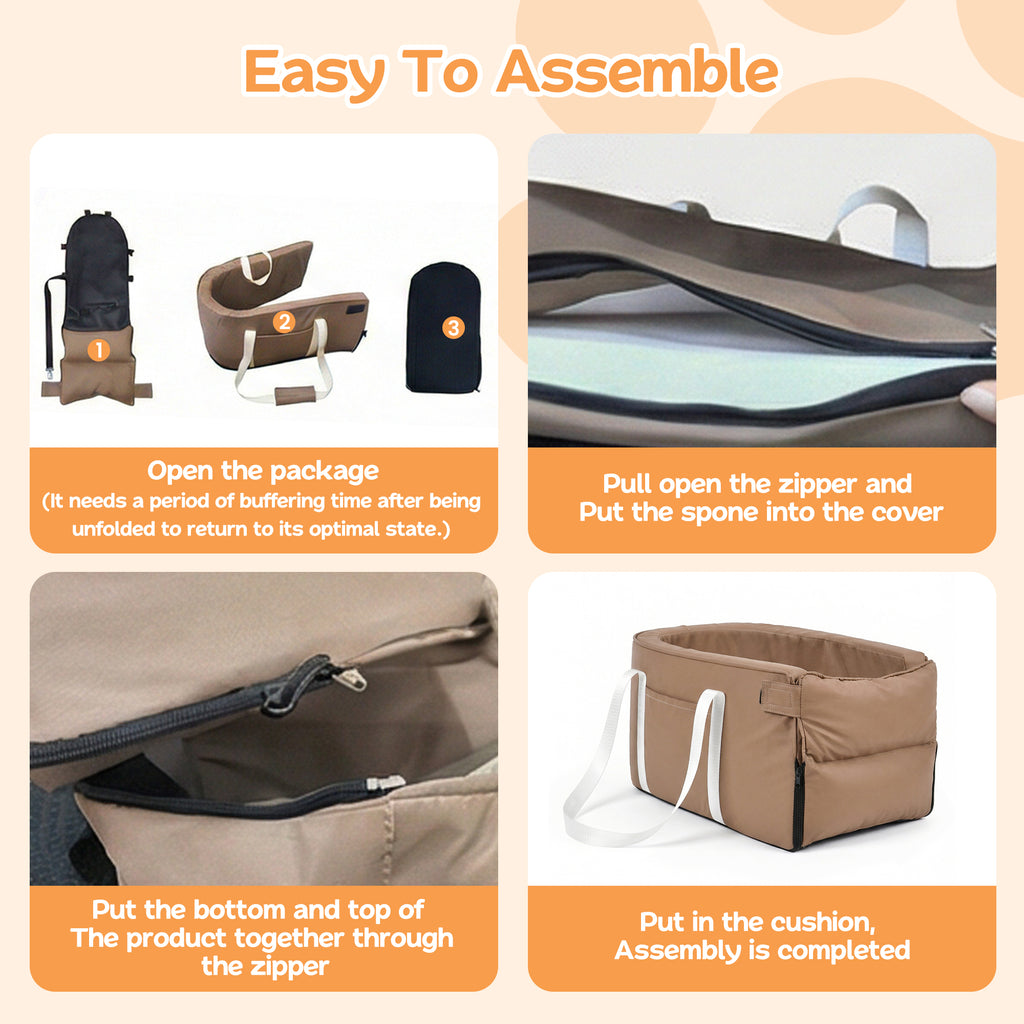 Easy To Assemble

1

2

3

Open the package
(It needs a period of buffering time after being unfolded to return to its optimal state.)

Pull open the zipper and
Put the spone into the cover

Put the bottom and top of
The product together through
the zipper

Put in the cushion,
Assembly is completed