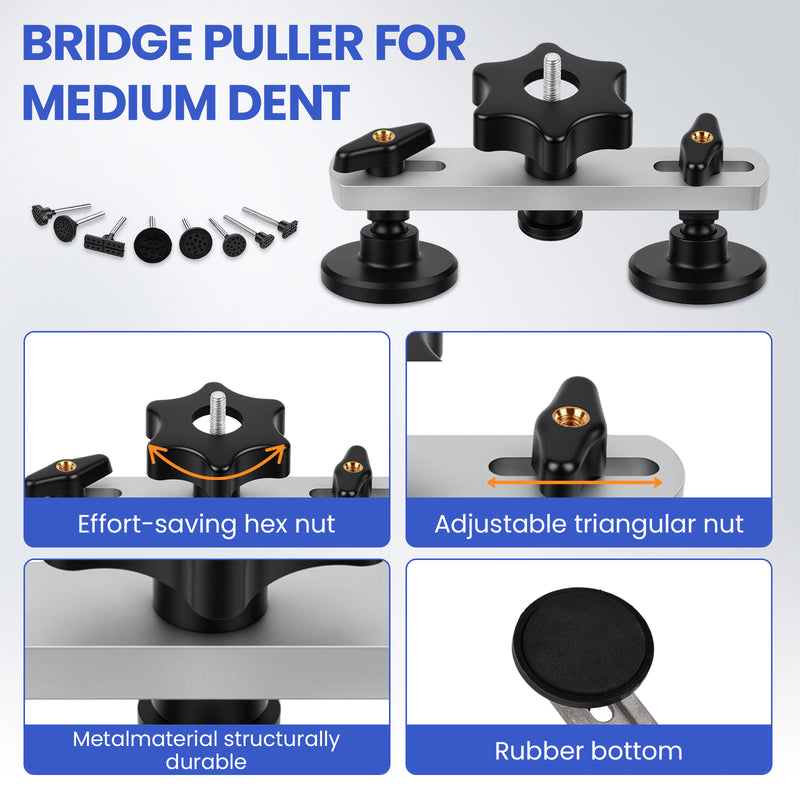 BRIDGE PULLER FOR MEDIUM DENT

Effort-saving hex nut

Adjustable triangular nut

Metalmaterial structurally durable

Rubber bottom