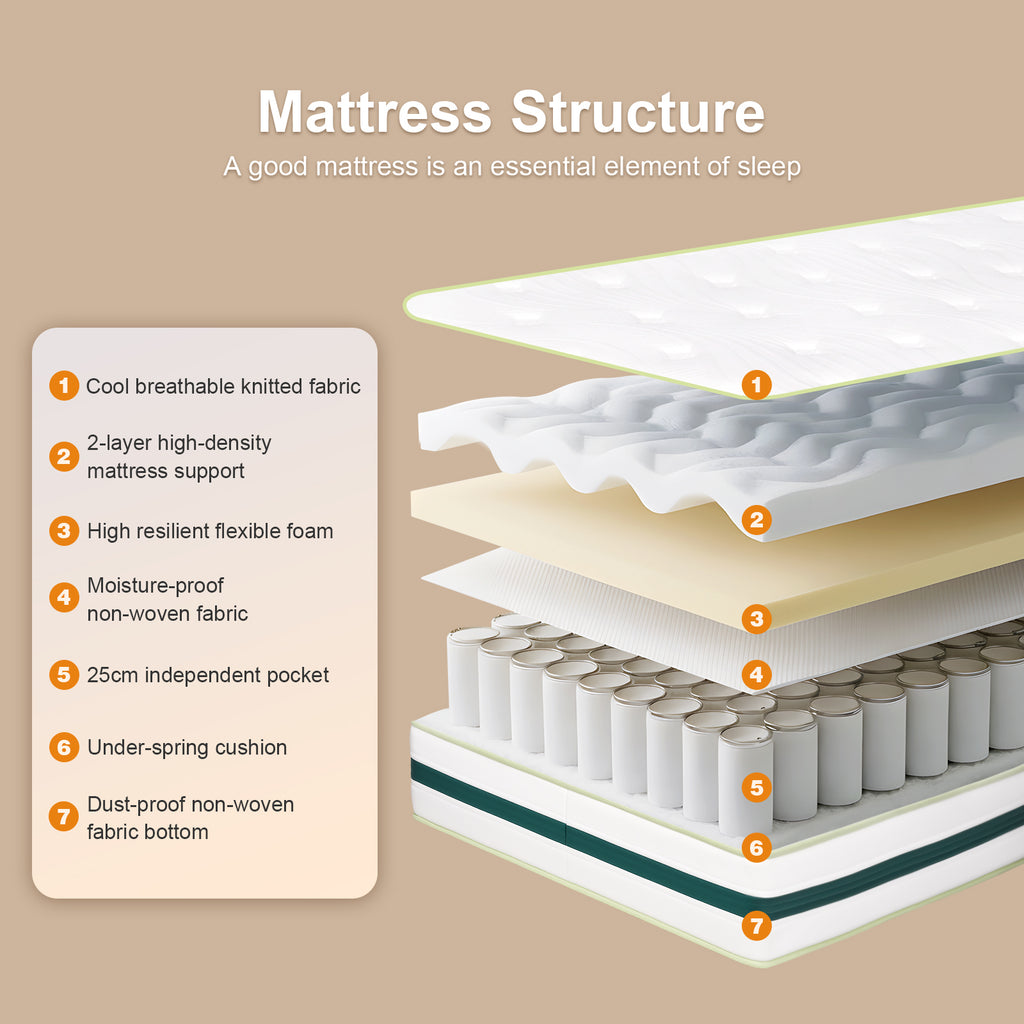 Mattress Structure

A good mattress is an essential element of sleep

1 Cool breathable knitted fabric

2 2-layer high-density mattress support

3 High resilient flexible foam

4 Moisture-proof non-woven fabric

5 25cm independent pocket

6 Under-spring cushion

7 Dust-proof non-woven fabric bottom

1

2

3

4

5

6

7