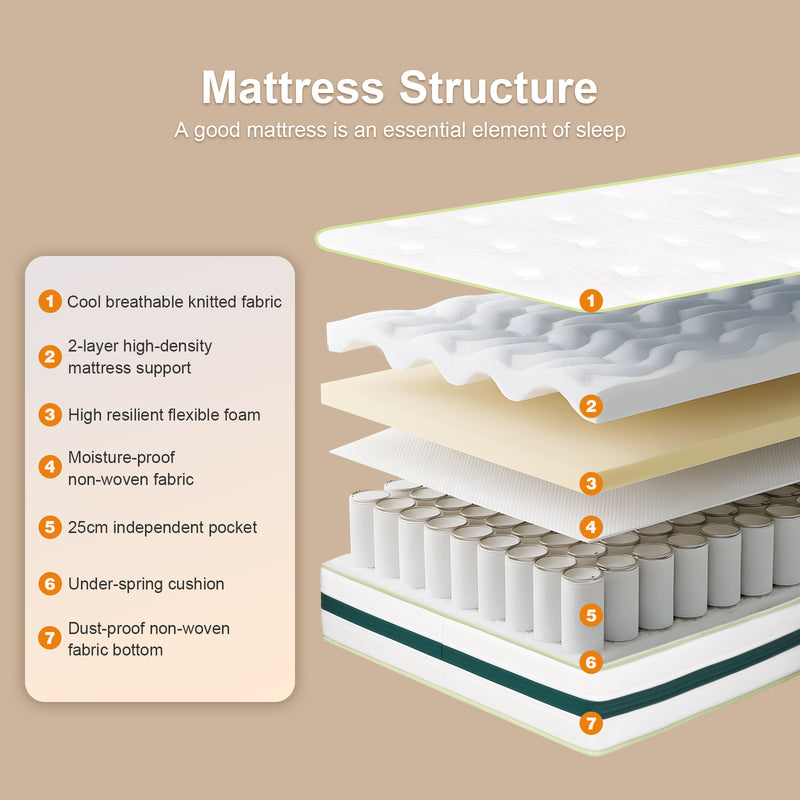 Mattress Structure
A good mattress is an essential element of sleep

1 Cool breathable knitted fabric

2 2-layer high-density mattress support

3 High resilient flexible foam

4 Moisture-proof non-woven fabric

5 25cm independent pocket

6 Under-spring cushion

7 Dust-proof non-woven fabric bottom

1
2
3
4
5
6
7