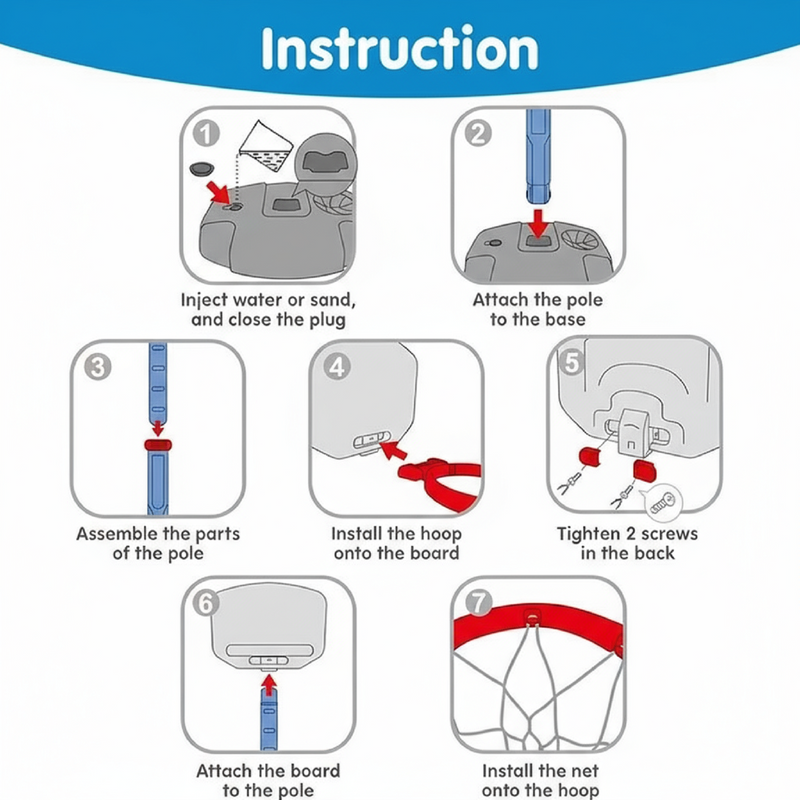 Instruction

1
Inject water or sand, and close the plug

2
Attach the pole to the base

3
Assemble the parts of the pole

4
Install the hoop onto the board

5
Tighten 2 screws in the back

6
Attach the board to the pole

7
Install the net onto the hoop