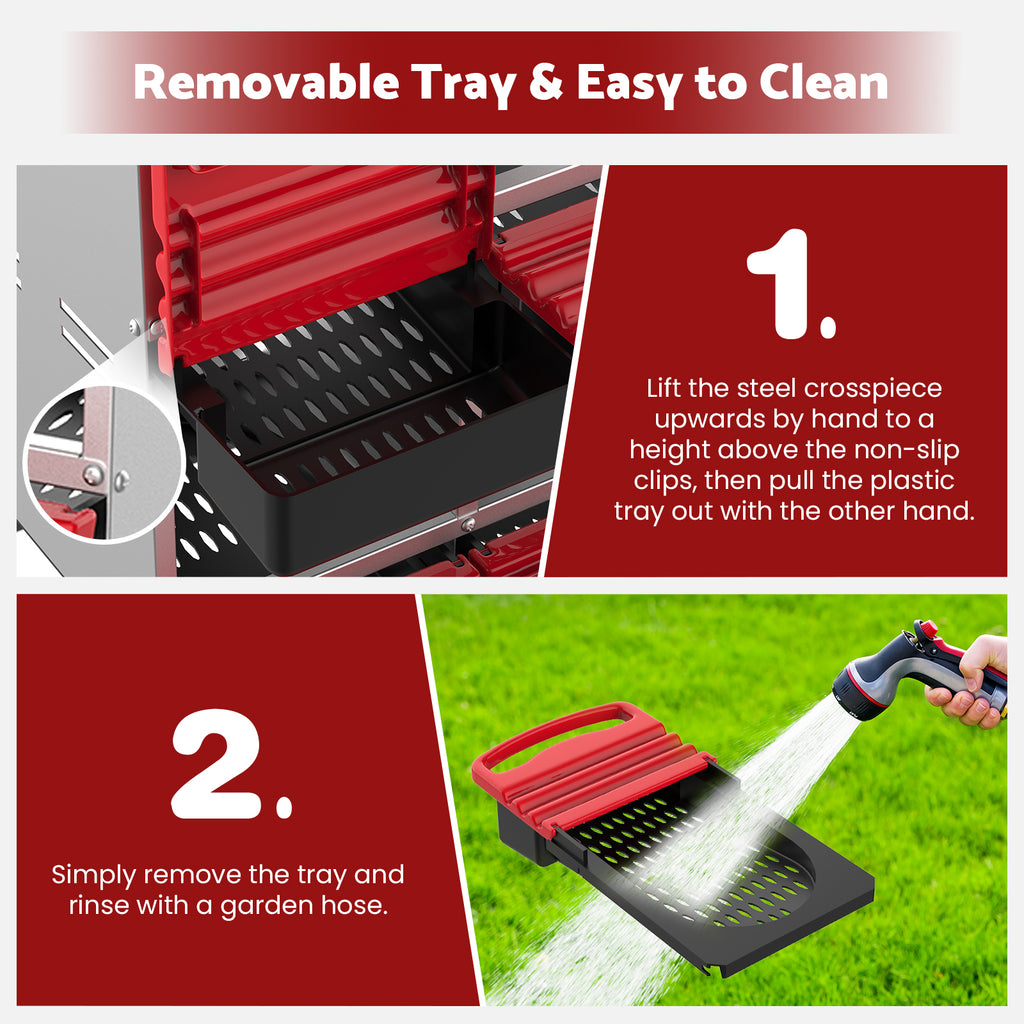 Removable Tray & Easy to Clean

1.

Lift the steel crosspiece upwards by hand to a height above the non-slip clips, then pull the plastic tray out with the other hand.

2.

Simply remove the tray and rinse with a garden hose.