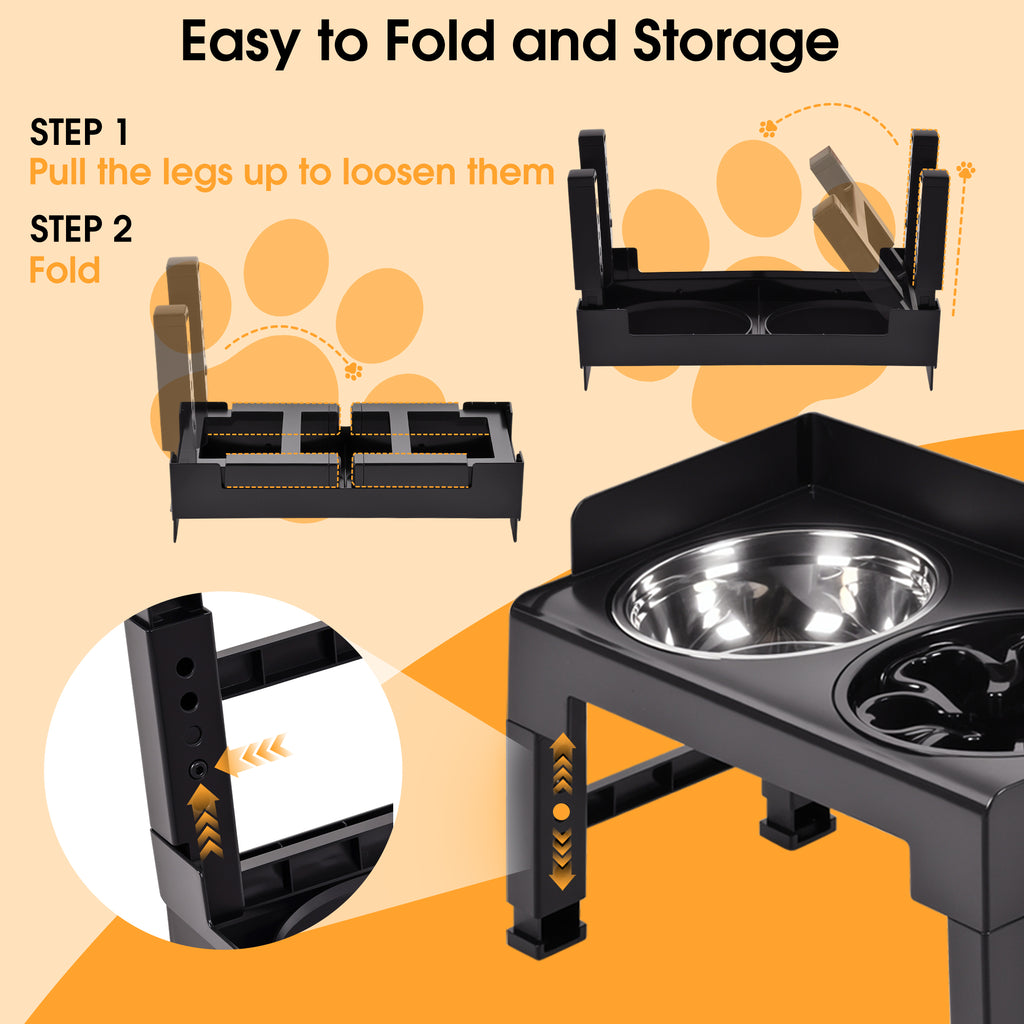 Easy to Fold and Storage

STEP 1
Pull the legs up to loosen them

STEP 2
Fold