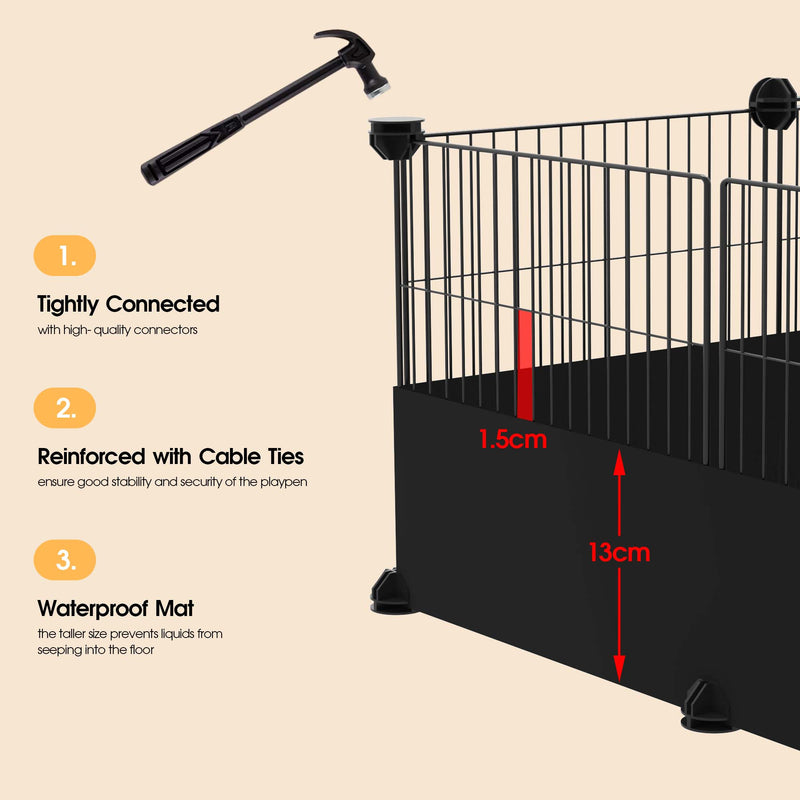 1.

Tightly Connected

with high- quality connectors

2.

Reinforced with Cable Ties

ensure good stability and security of the playpen

3.

Waterproof Mat

the taller size prevents liquids from seeping into the floor

1.5cm

13cm