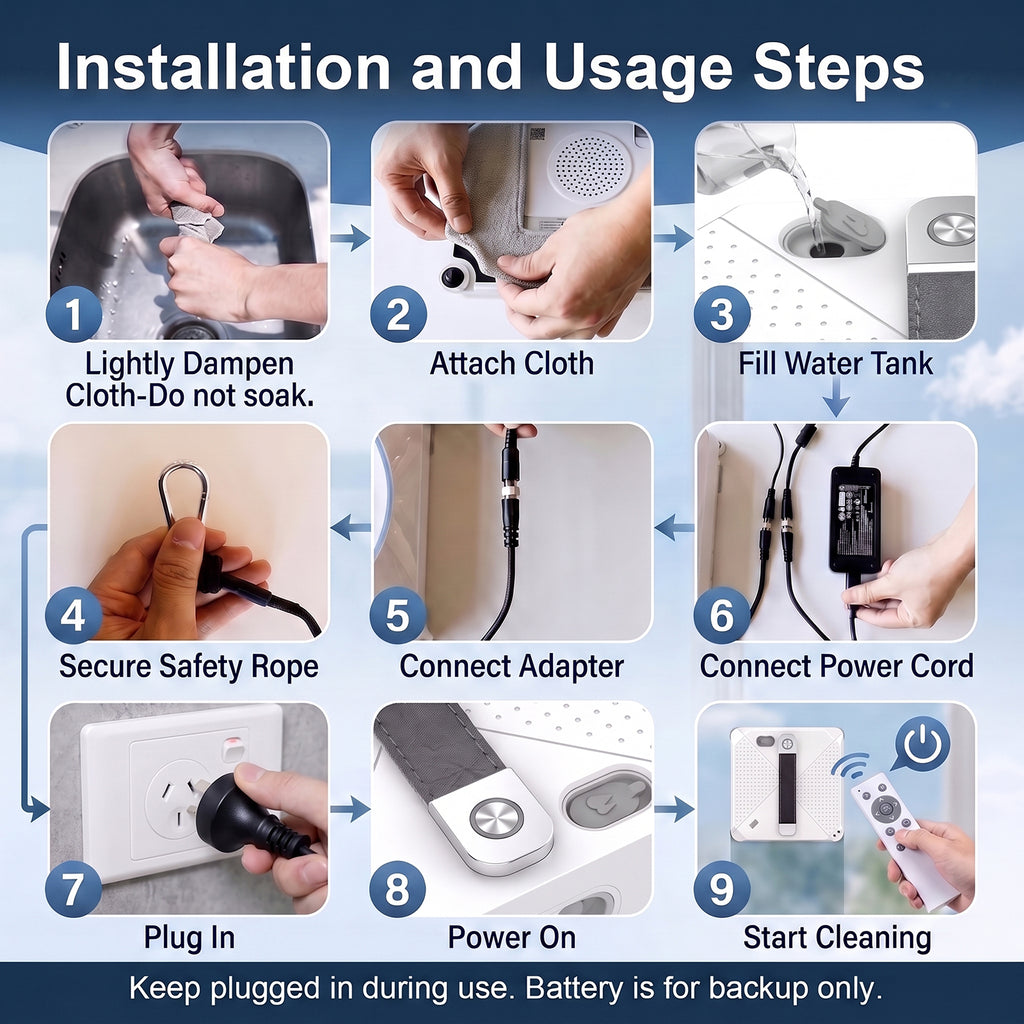 Installation and Usage Steps

1
Lightly Dampen Cloth-Do not soak.

2
Attach Cloth

3
Fill Water Tank

4
Secure Safety Rope

5
Connect Adapter

6
Connect Power Cord

7
Plug In

8
Power On

9
Start Cleaning

Keep plugged in during use. Battery is for backup only.