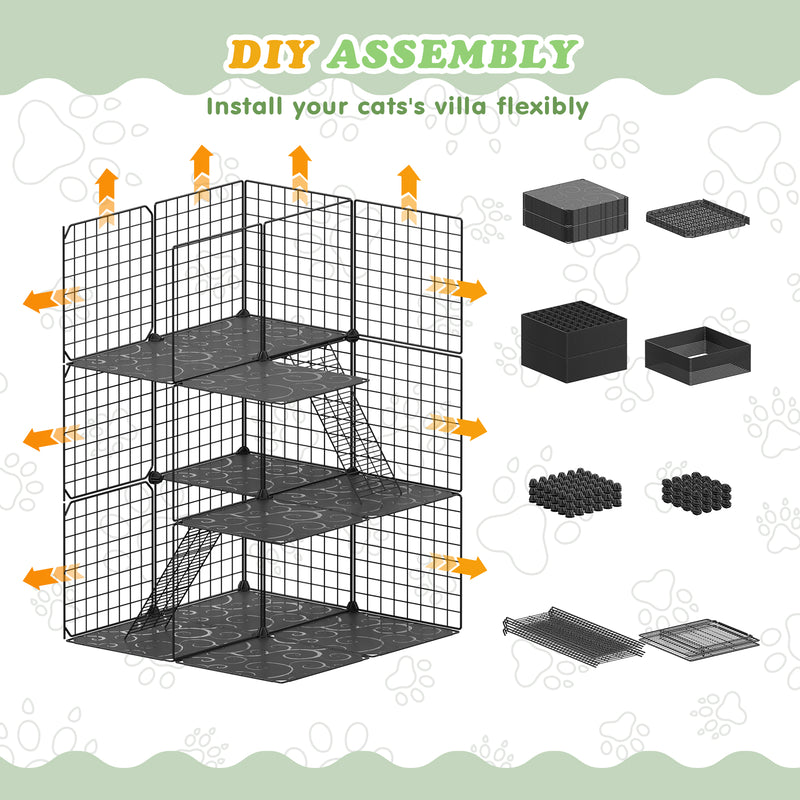 DIY ASSEMBLY
Install your cats's villa flexibly