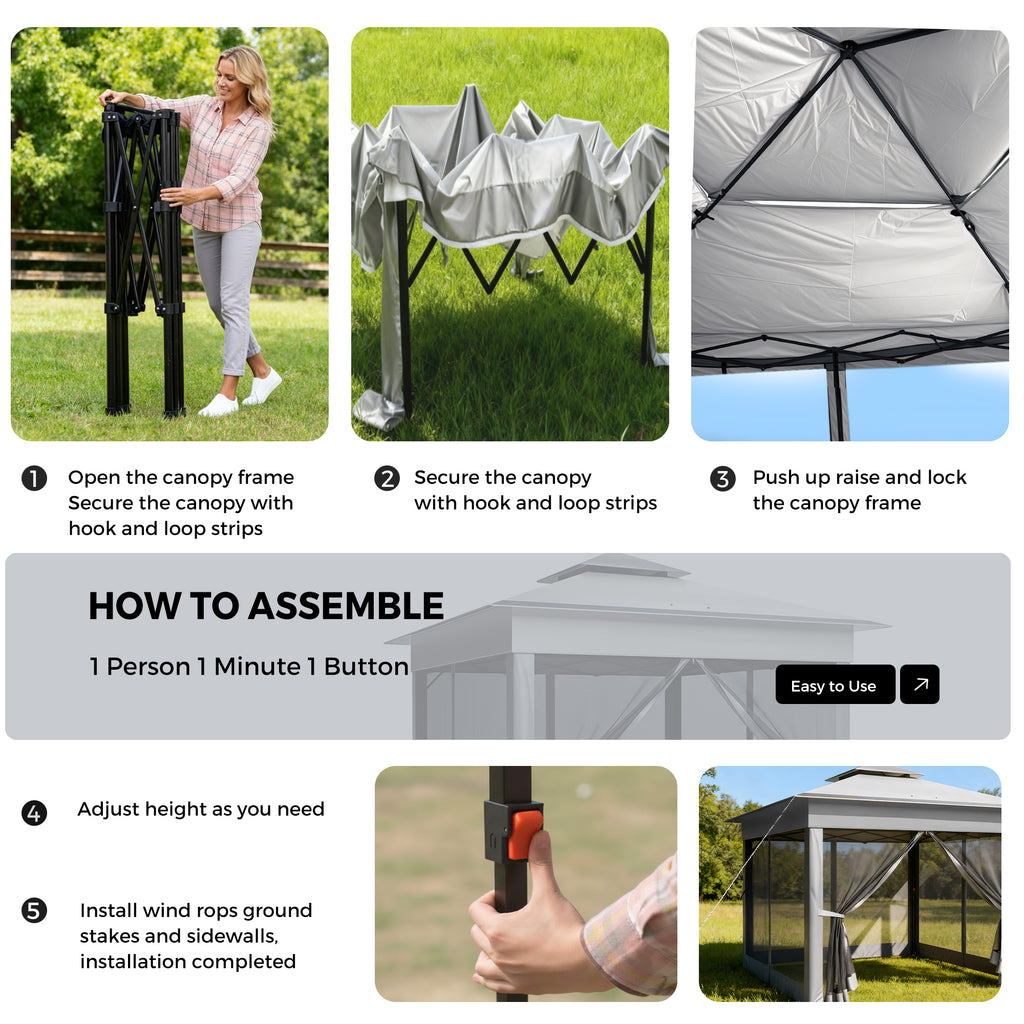 1 Open the canopy frame Secure the canopy with hook and loop strips

2 Secure the canopy with hook and loop strips

3 Push up raise and lock the canopy frame

HOW TO ASSEMBLE

1 Person 1 Minute 1 Button

Easy to Use

4 Adjust height as you need

5 Install wind rops ground stakes and sidewalls, installation completed