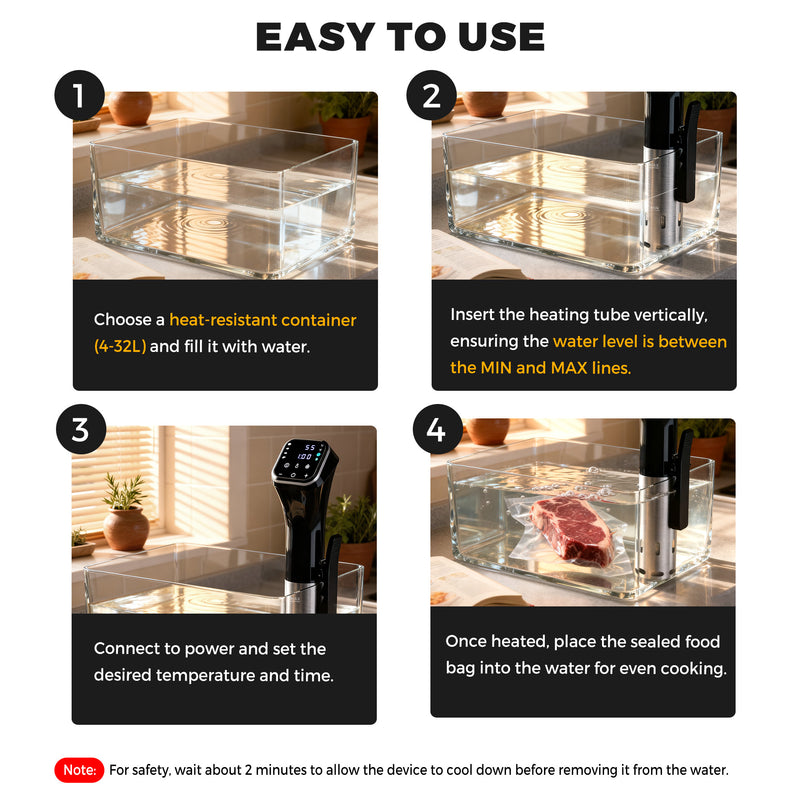 EASY TO USE

1

Choose a heat-resistant container (4-32L) and fill it with water.

2

Insert the heating tube vertically, ensuring the water level is between the MIN and MAX lines.

3

55
1:00

Connect to power and set the desired temperature and time.

4

Once heated, place the sealed food bag into the water for even cooking.

Note: For safety, wait about 2 minutes to allow the device to cool down before removing it from the water.