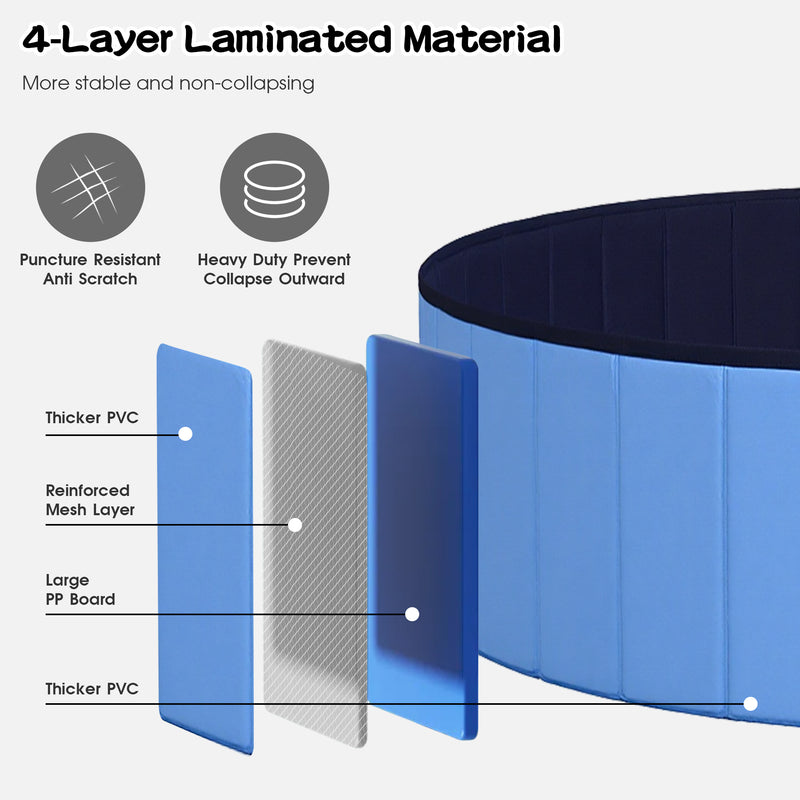 4-Layer Laminated Material

More stable and non-collapsing

Puncture Resistant
Anti Scratch

Heavy Duty Prevent
Collapse Outward

Thicker PVC

Reinforced
Mesh Layer

Large
PP Board

Thicker PVC