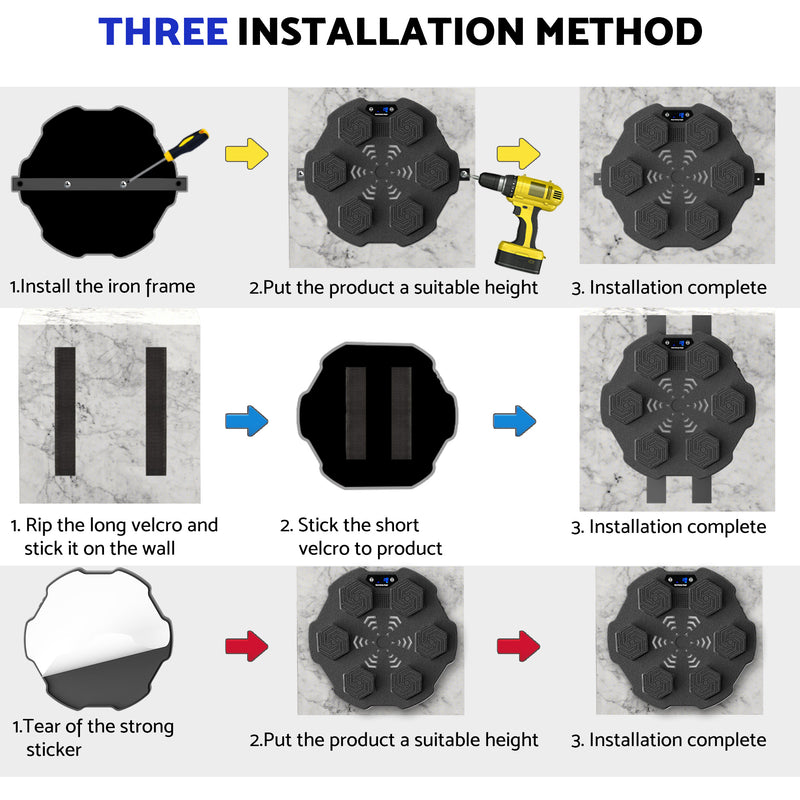 THREE INSTALLATION METHOD

1.Install the iron frame

2.Put the product a suitable height

3. Installation complete

1. Rip the long velcro and stick it on the wall

2. Stick the short velcro to product

3. Installation complete

1.Tear of the strong sticker

2.Put the product a suitable height

3. Installation complete