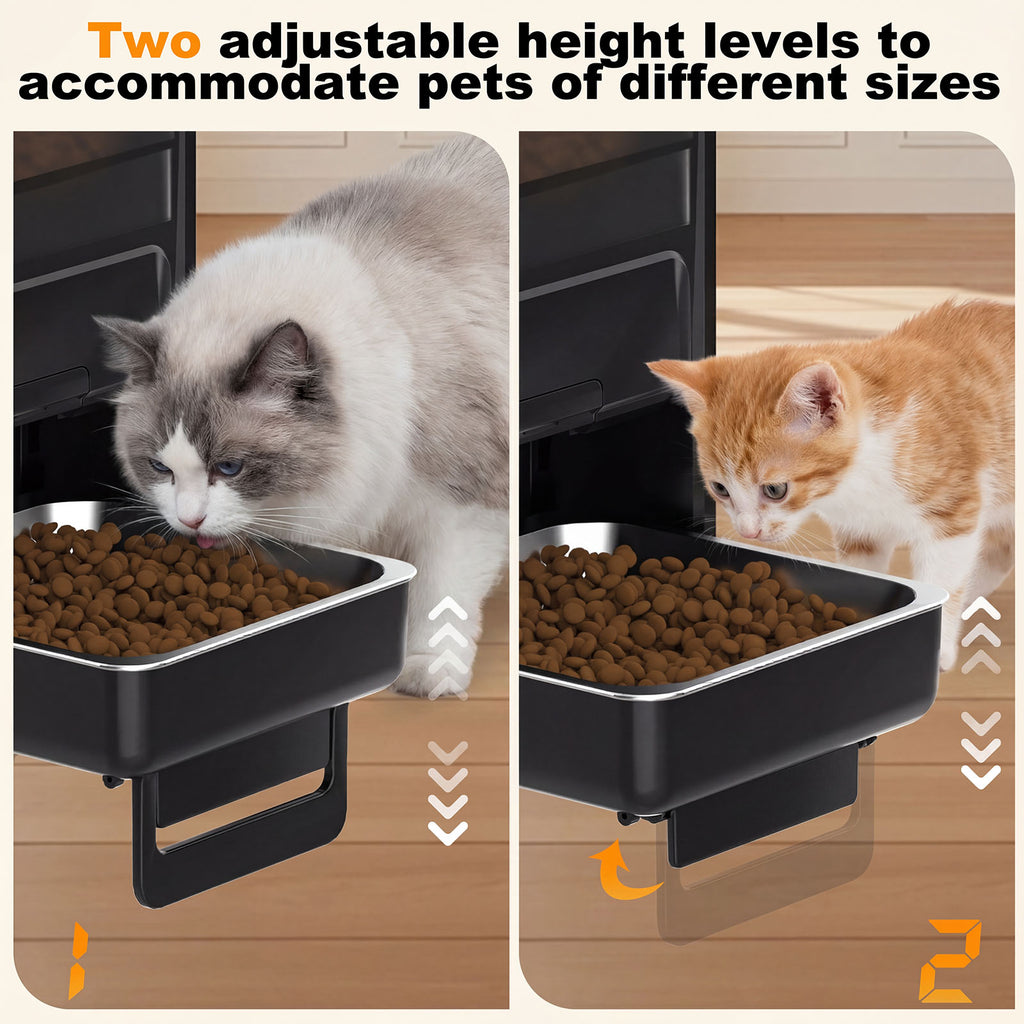 Two adjustable height levels to accommodate pets of different sizes

1

2