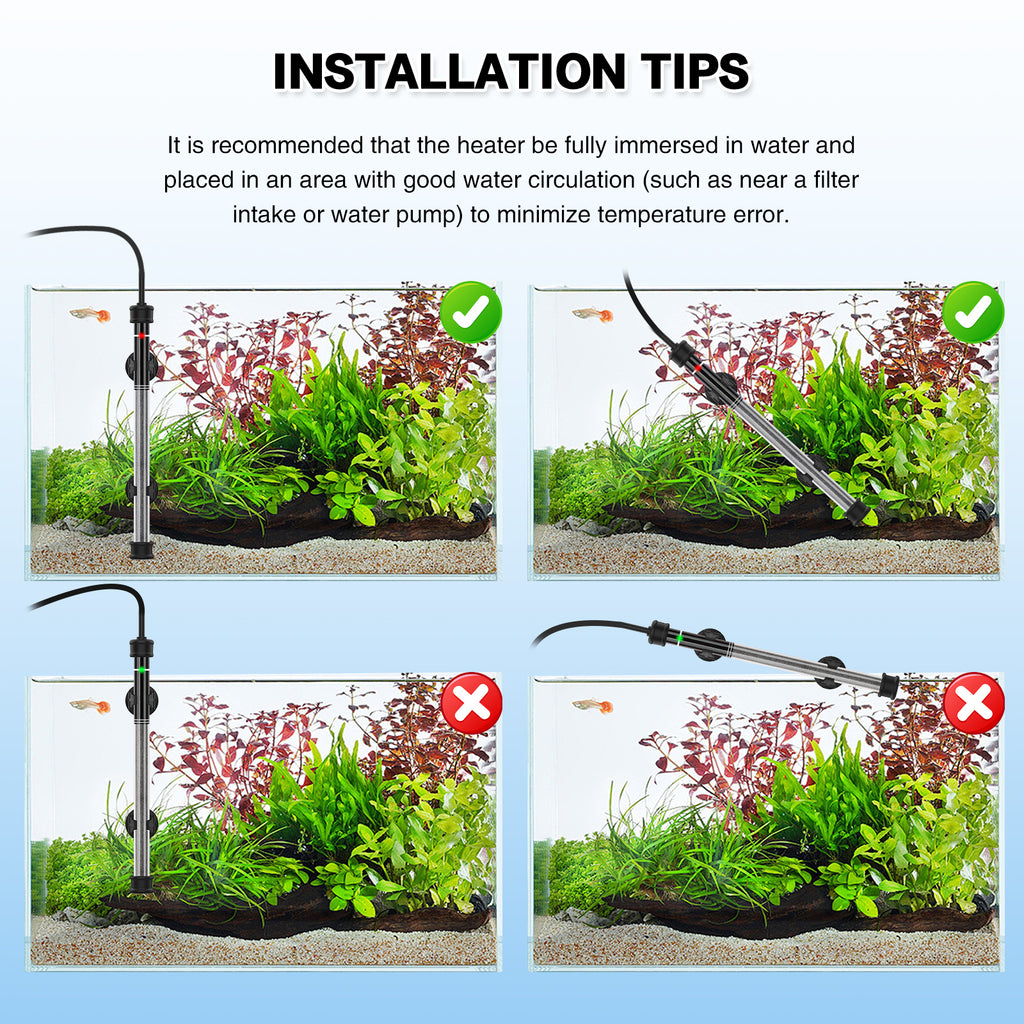 INSTALLATION TIPS

It is recommended that the heater be fully immersed in water and placed in an area with good water circulation (such as near a filter intake or water pump) to minimize temperature error.