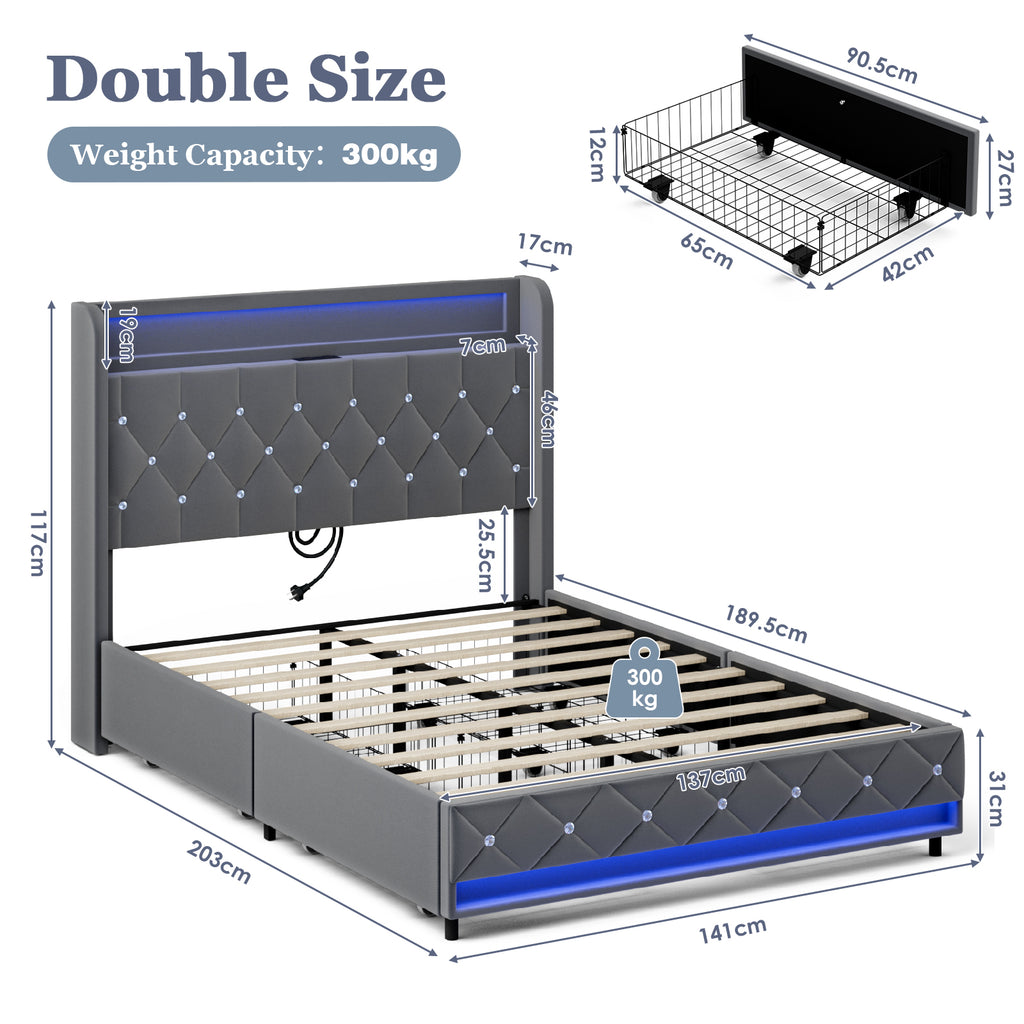 Double Size

Weight Capacity: 300kg

90.5cm
12cm
27cm
65cm
42cm

17cm
19cm
7cm
46cm
117cm
25.5cm
189.5cm
300 kg
137cm
31cm
203cm
141cm