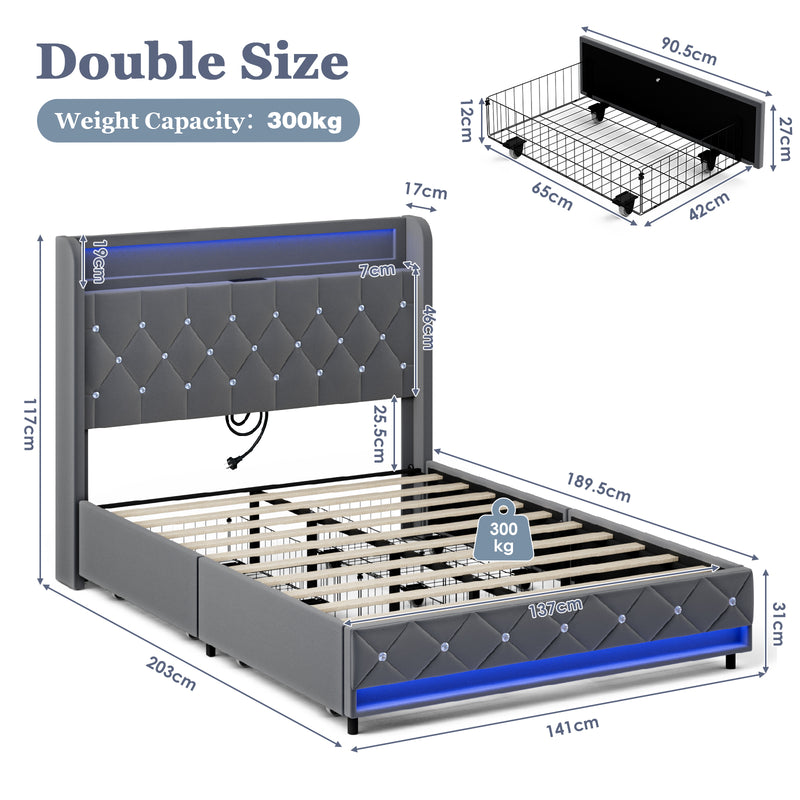 Double Size

Weight Capacity: 300kg

90.5cm
12cm
27cm
65cm
42cm

17cm
19cm
7cm
46cm
117cm
25.5cm
189.5cm
300 kg
137cm
31cm
203cm
141cm