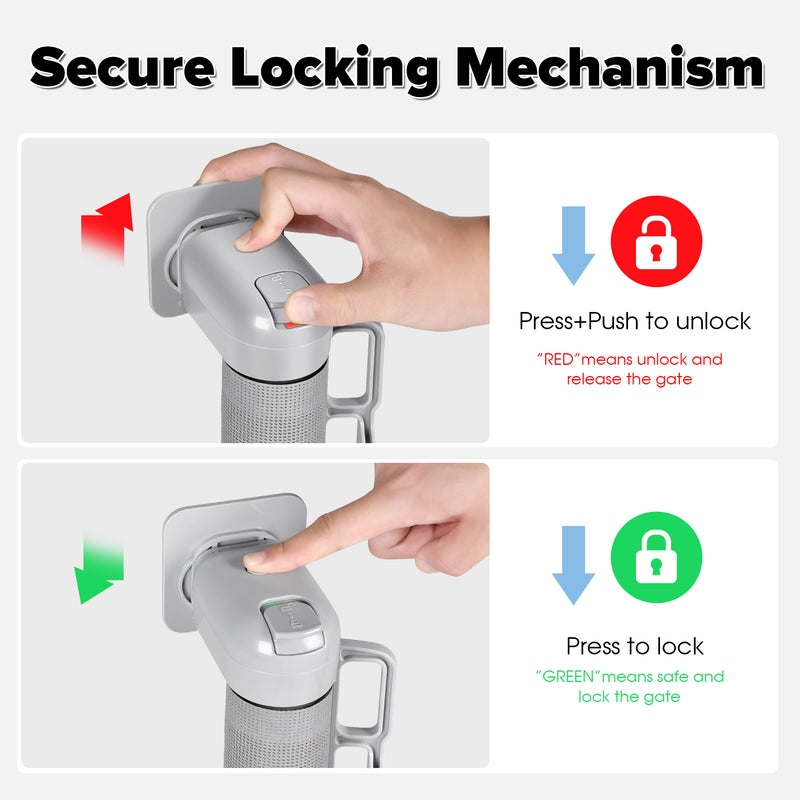 Secure Locking Mechanism

Press+Push to unlock

"RED"means unlock and release the gate

Press to lock

"GREEN"means safe and lock the gate